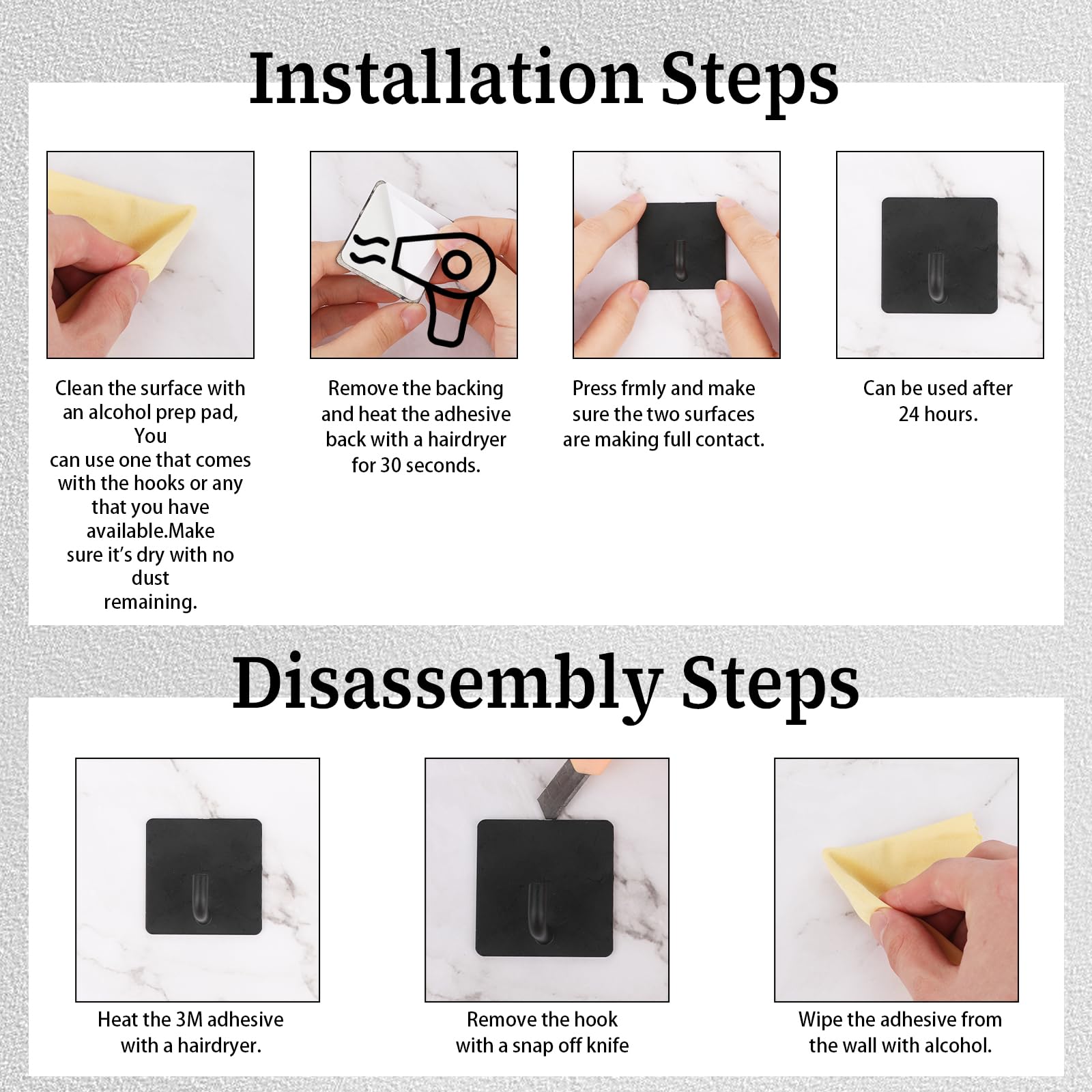 Installation Steps

Clean the surface with an alcohol prep pad, You can use one that comes with the hooks or any that you have available.Make sure it's dry with no dust remaining.

Remove the backing and heat the adhesive back with a hairdryer for 30 seconds.

Press frmly and make sure the two surfaces are making full contact.

Can be used after 24 hours.

Disassembly Steps

Heat the 3M adhesive with a hairdryer.

Remove the hook with a snap off knife

Wipe the adhesive from the wall with alcohol.