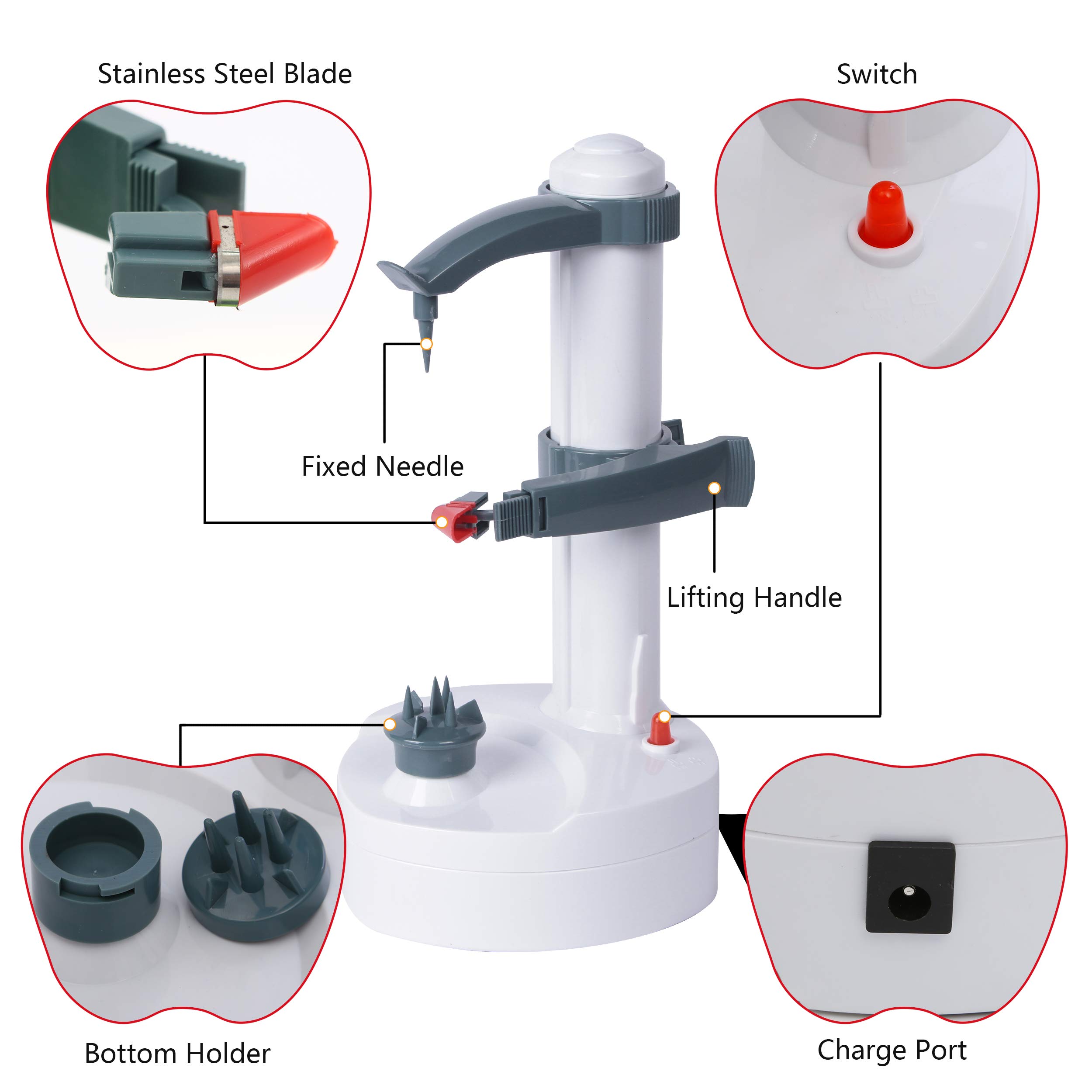 Stainless Steel Blade

Switch

Fixed Needle

Lifting Handle

Bottom Holder

Charge Port