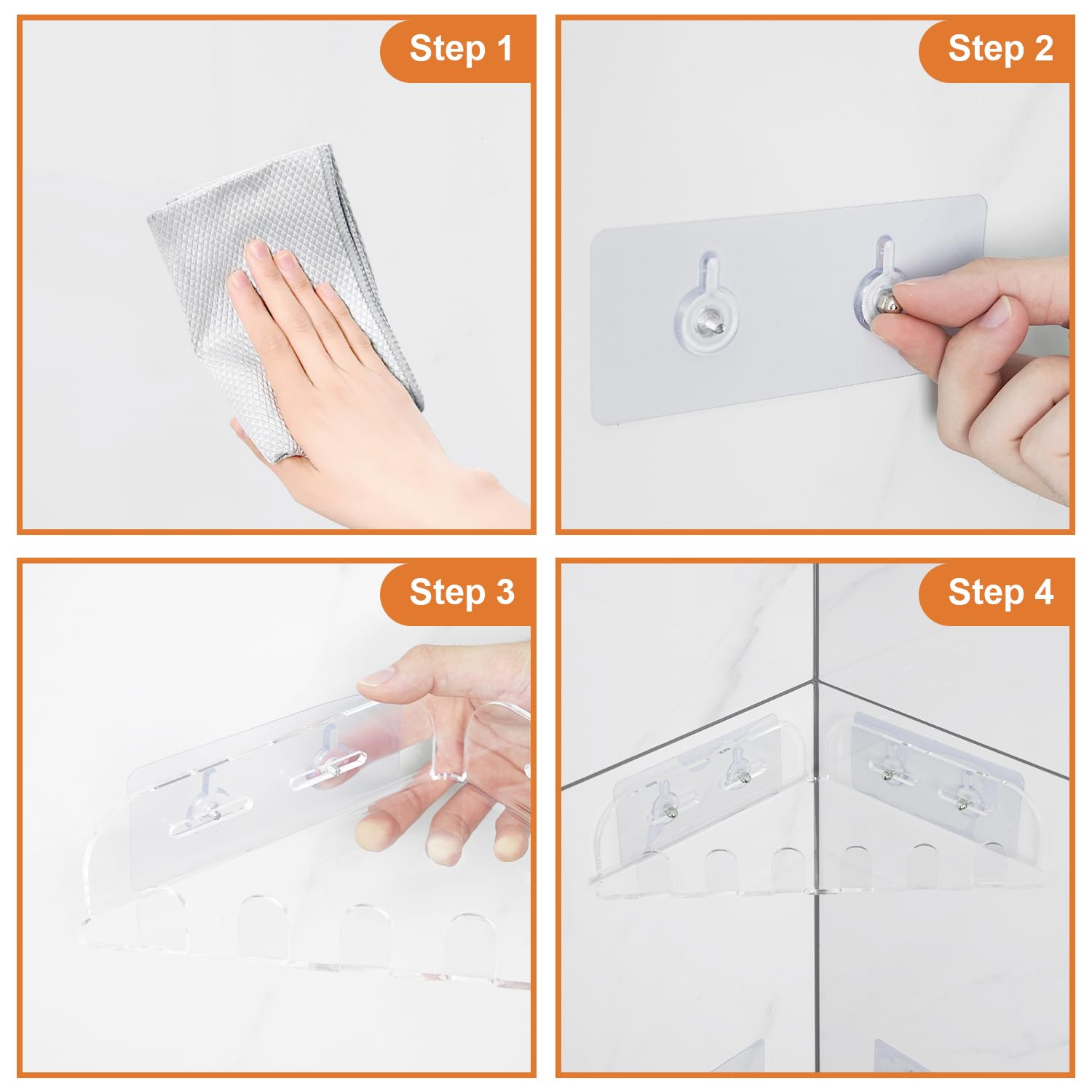 Step 1

Step 2

Step 3

Step 4