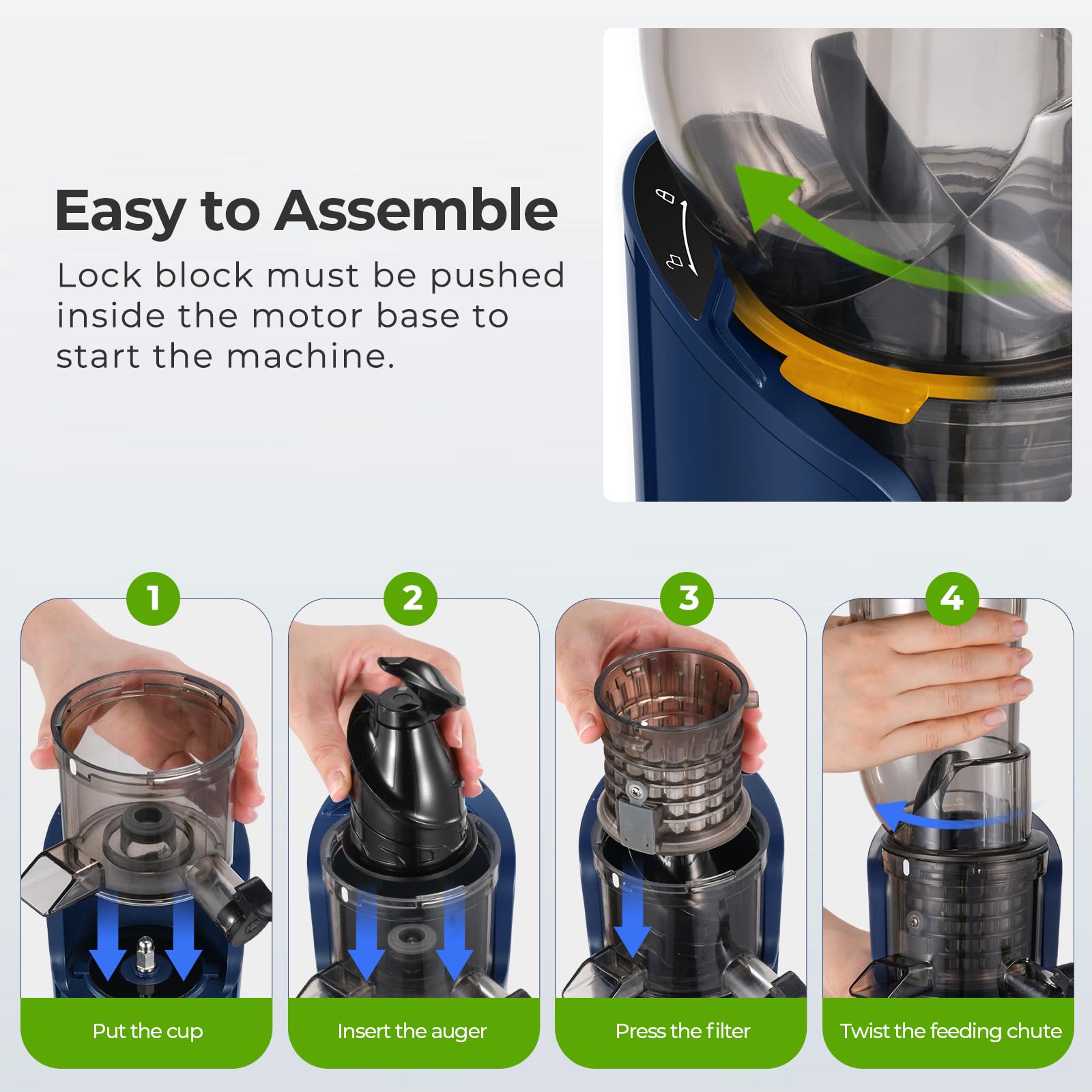 Easy to Assemble

Lock block must be pushed inside the motor base to start the machine.

1

Put the cup

2

Insert the auger

3

Press the filter

4

Twist the feeding chute