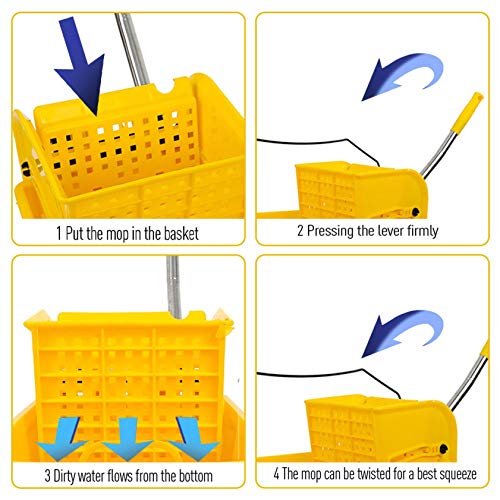 1 Put the mop in the basket

2 Pressing the lever firmly

3 Dirty water flows from the bottom

4 The mop can be twisted for a best squeeze