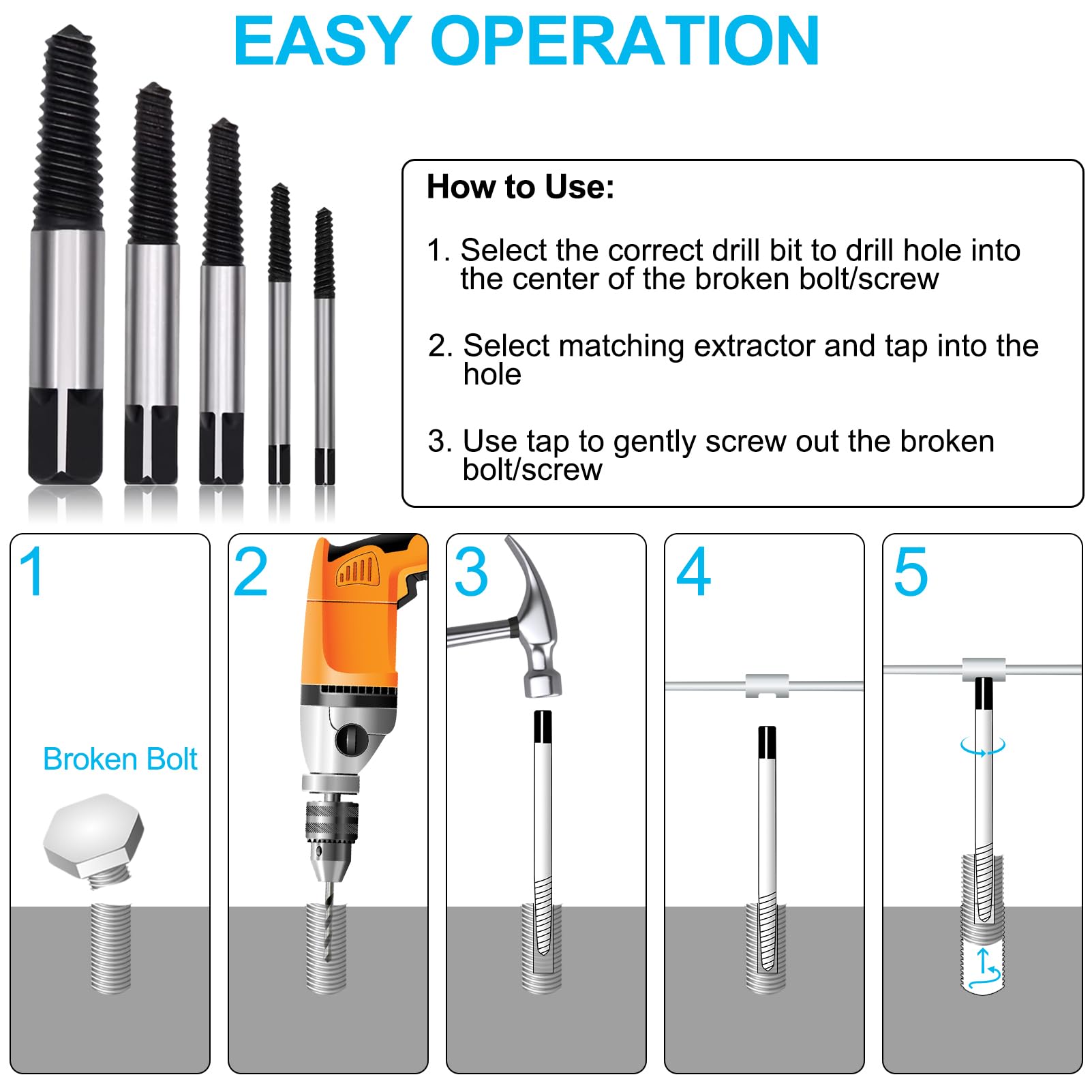 EASY OPERATION

How to Use:

1. Select the correct drill bit to drill hole into the center of the broken bolt/screw

2. Select matching extractor and tap into the hole

3. Use tap to gently screw out the broken bolt/screw

1

Broken Bolt

2

3

4

5