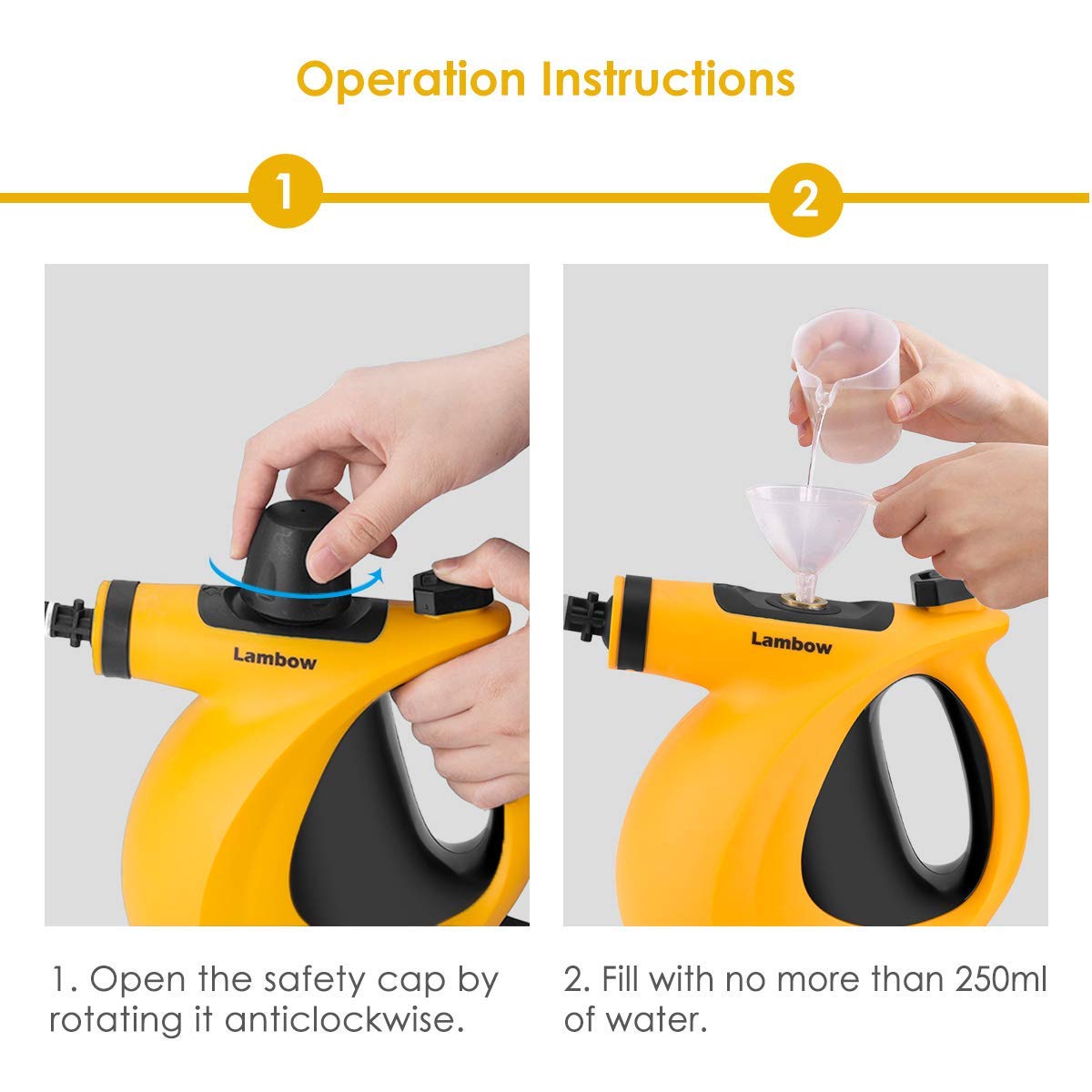 Operation Instructions

1

2

Lambow

Lambow

1. Open the safety cap by rotating it anticlockwise.

2. Fill with no more than 250ml of water.