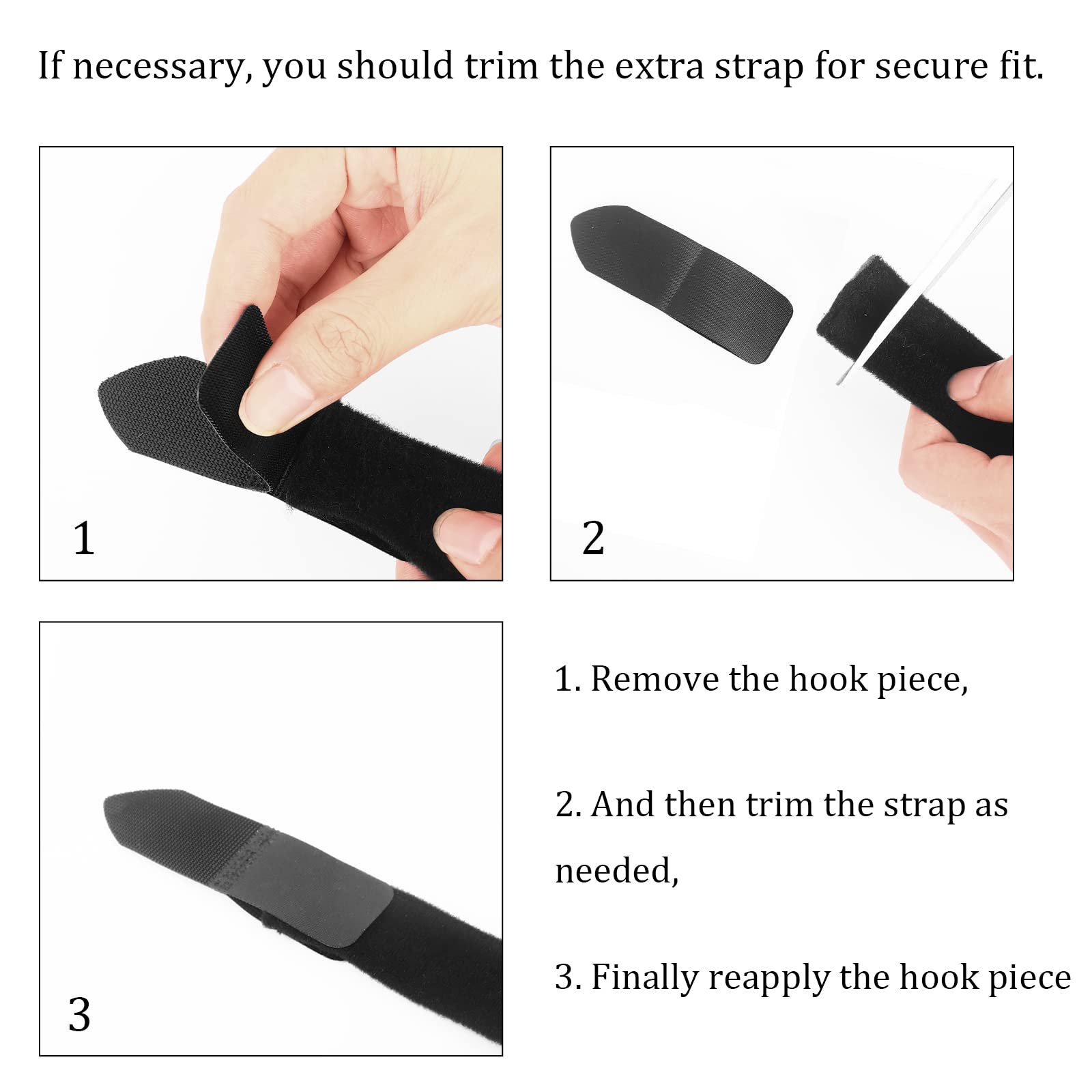 If necessary, you should trim the extra strap for secure fit.

1

2

3

1. Remove the hook piece,

2. And then trim the strap as needed,

3. Finally reapply the hook piece