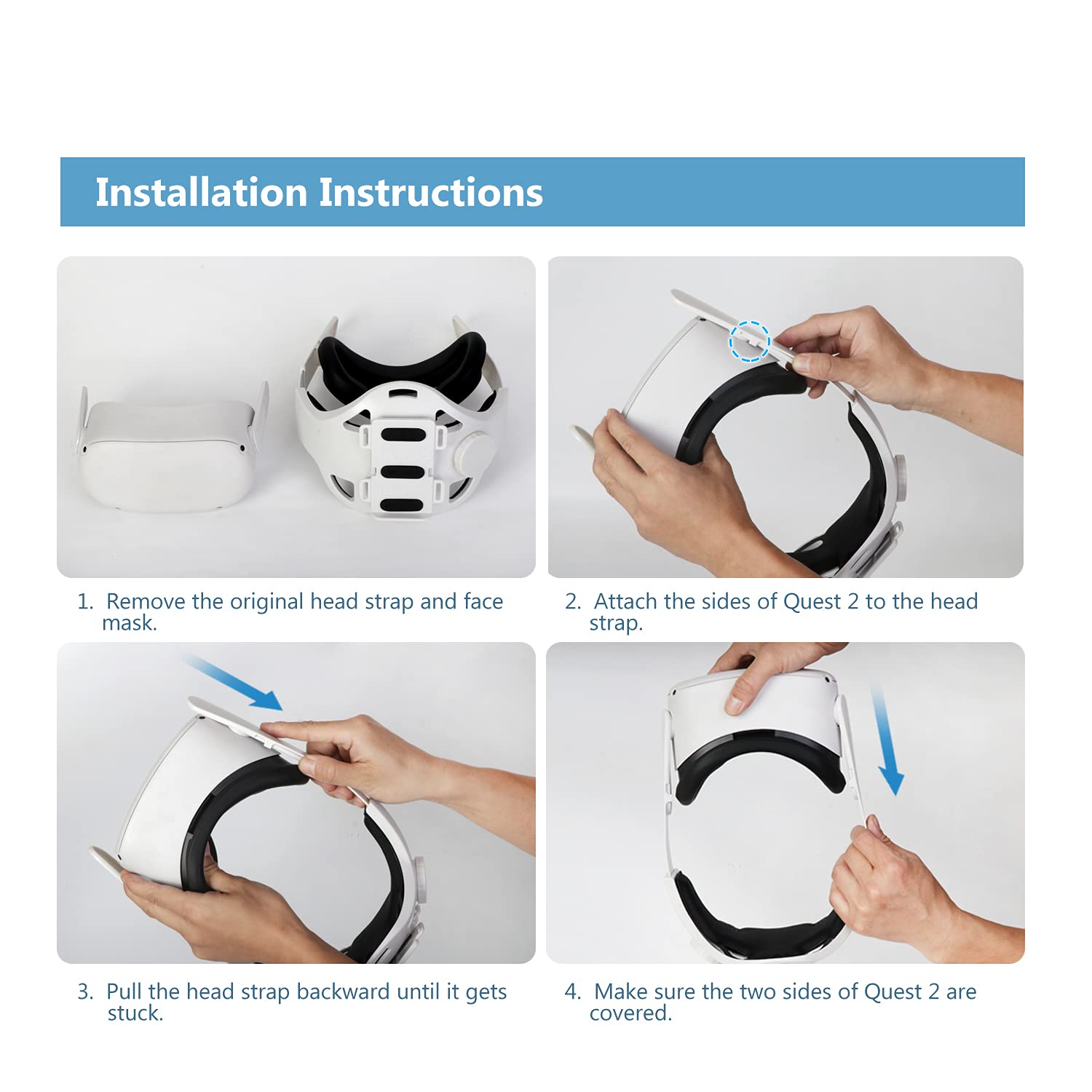 Installation Instructions

1. Remove the original head strap and face mask.

2. Attach the sides of Quest 2 to the head strap.

3. Pull the head strap backward until it gets stuck.

4. Make sure the two sides of Quest 2 are covered.