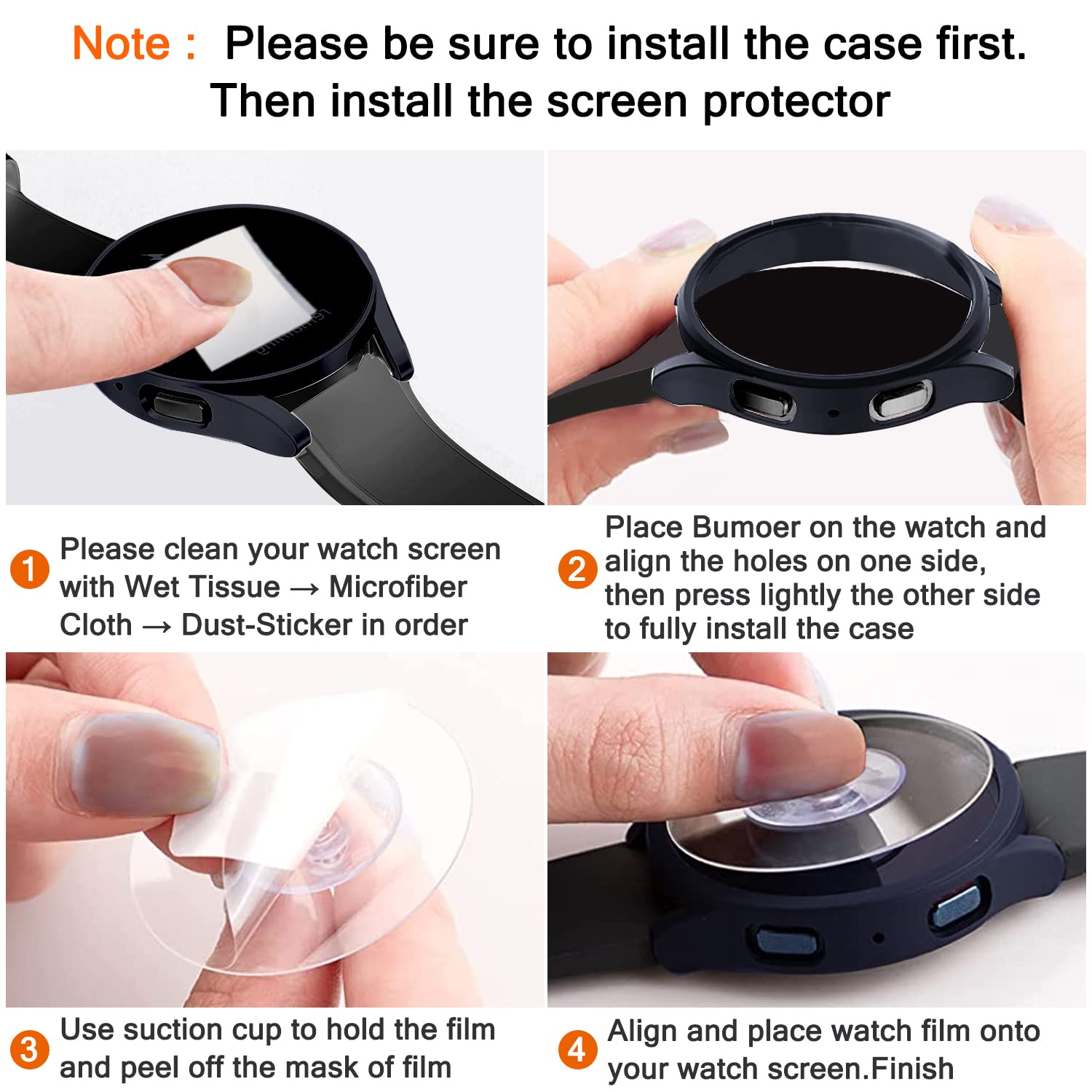 Note : Please be sure to install the case first. Then install the screen protector

1 Please clean your watch screen with Wet Tissue → Microfiber Cloth → Dust-Sticker in order

2 Place Bumoer on the watch and align the holes on one side, then press lightly the other side to fully install the case

3 Use suction cup to hold the film and peel off the mask of film

4 Align and place watch film onto your watch screen.Finish