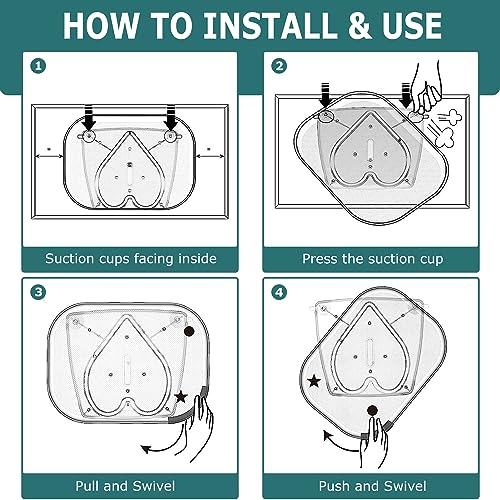 HOW TO INSTALL & USE

1
Suction cups facing inside

2
Press the suction cup

3
Pull and Swivel

4
Push and Swivel