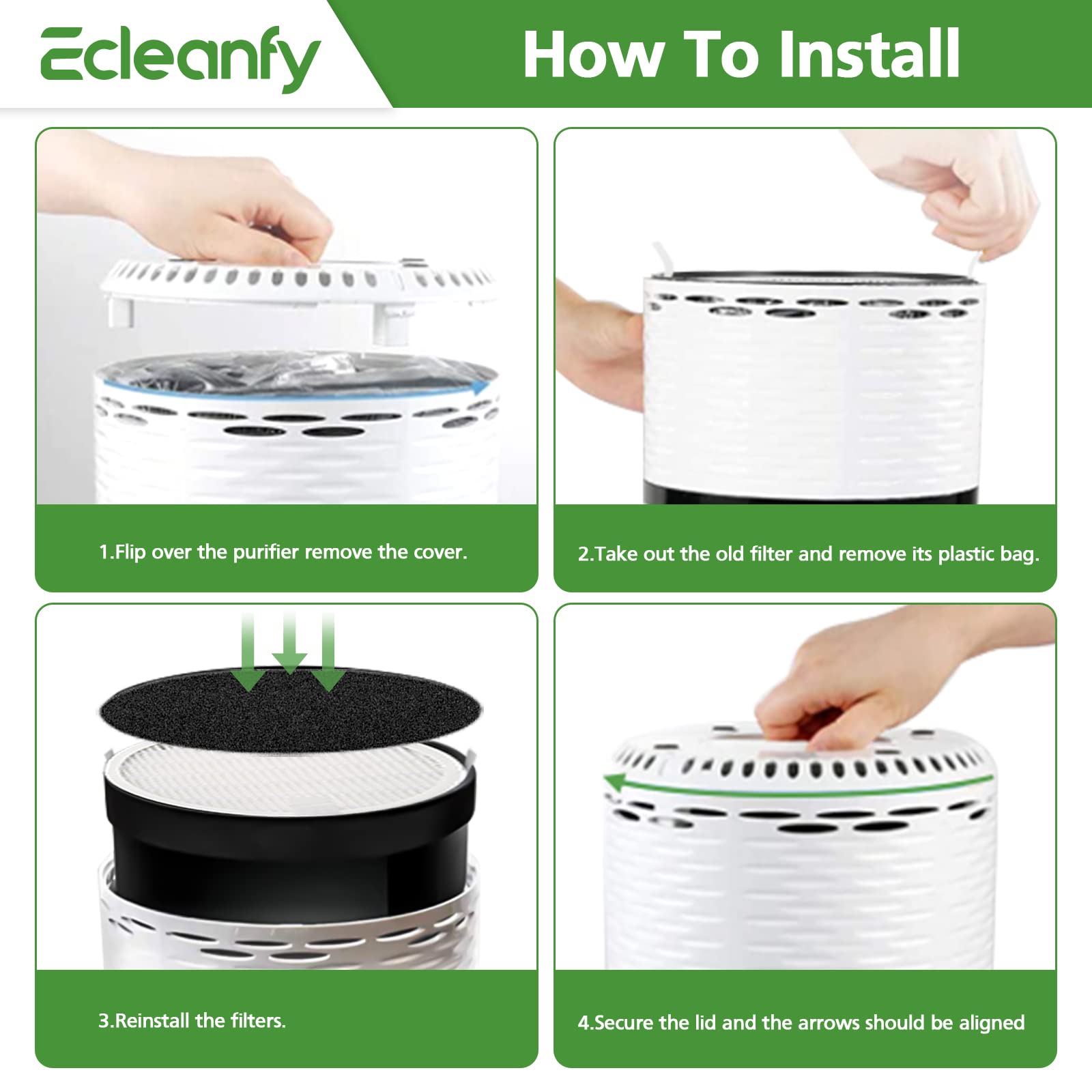 Ecleanfy

How To Install

1.Flip over the purifier remove the cover.

2.Take out the old filter and remove its plastic bag.

3.Reinstall the filters.

4.Secure the lid and the arrows should be aligned