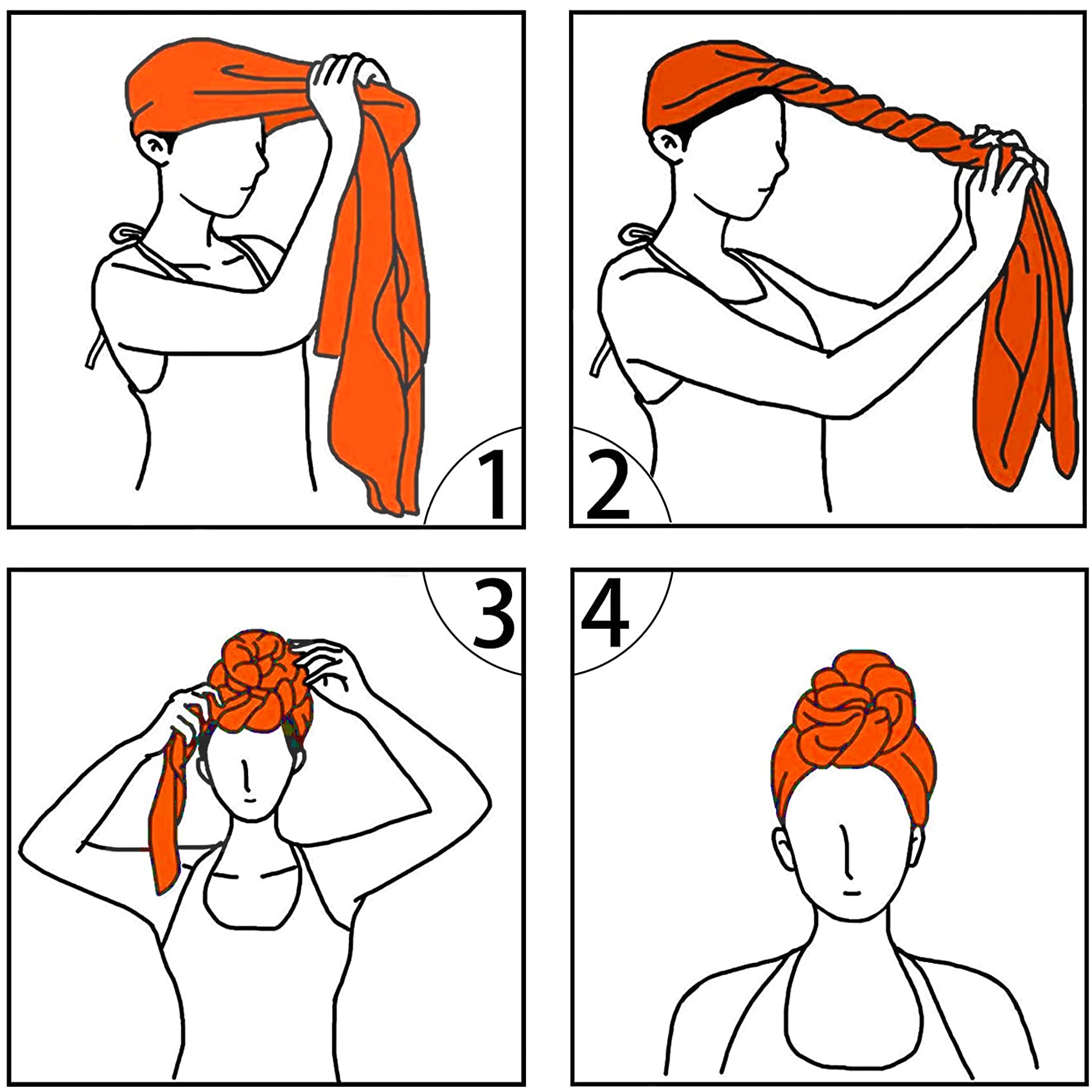 1

2

3

4