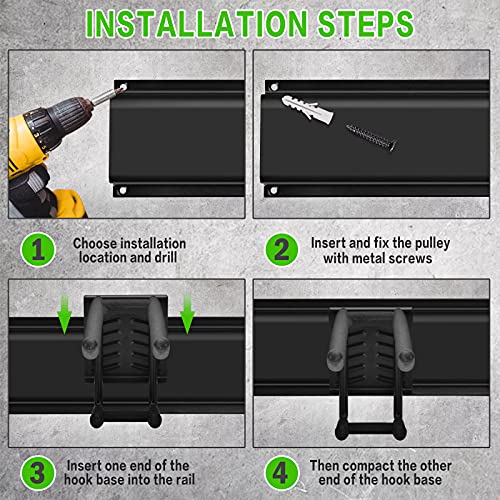 INSTALLATION STEPS

1 Choose installation location and drill

2 Insert and fix the pulley with metal screws

3 Insert one end of the hook base into the rail

4 Then compact the other end of the hook base