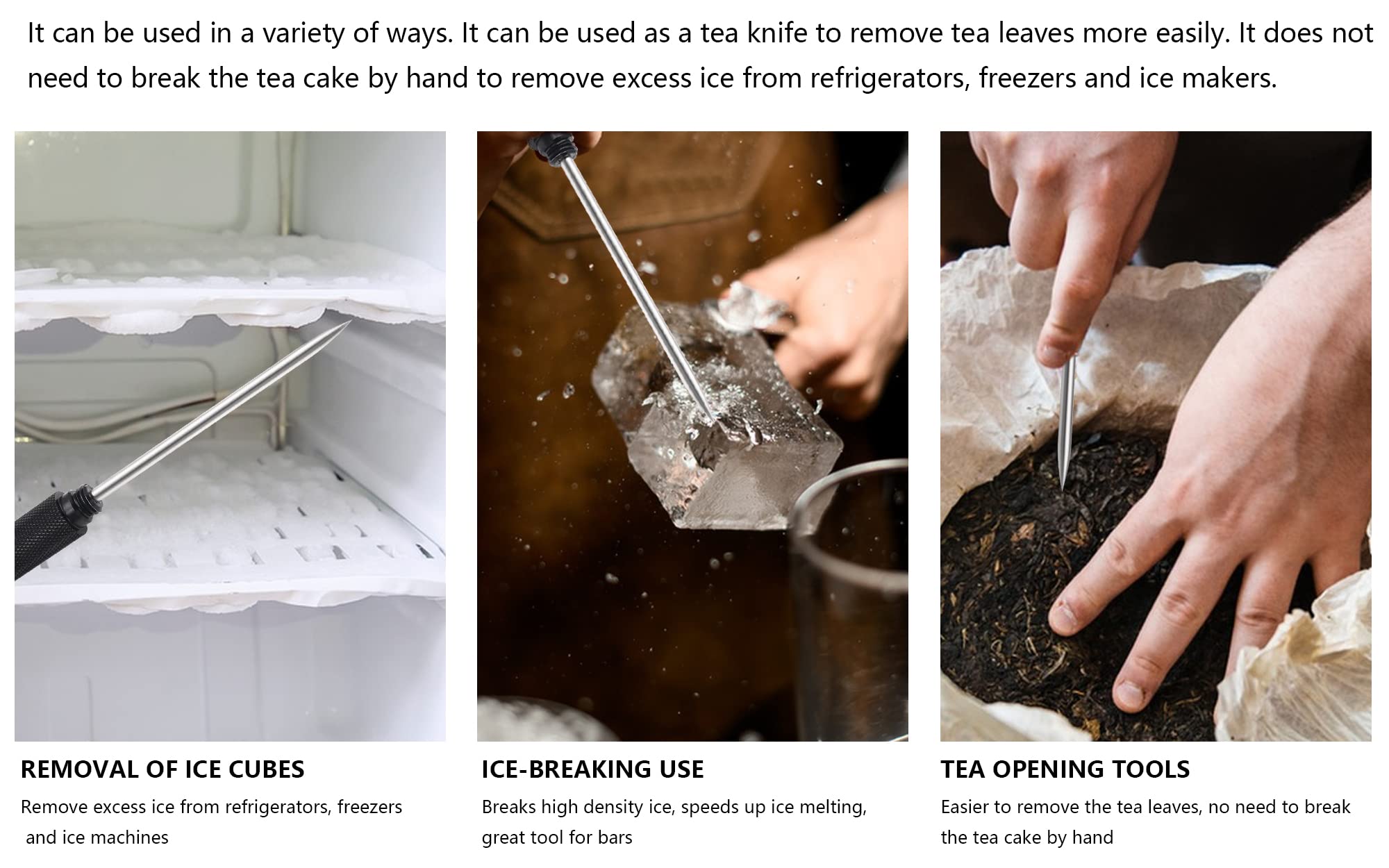 It can be used in a variety of ways. It can be used as a tea knife to remove tea leaves more easily. It does not need to break the tea cake by hand to remove excess ice from refrigerators, freezers and ice makers.

REMOVAL OF ICE CUBES

Remove excess ice from refrigerators, freezers and ice machines

ICE-BREAKING USE

Breaks high density ice, speeds up ice melting, great tool for bars

TEA OPENING TOOLS

Easier to remove the tea leaves, no need to break the tea cake by hand