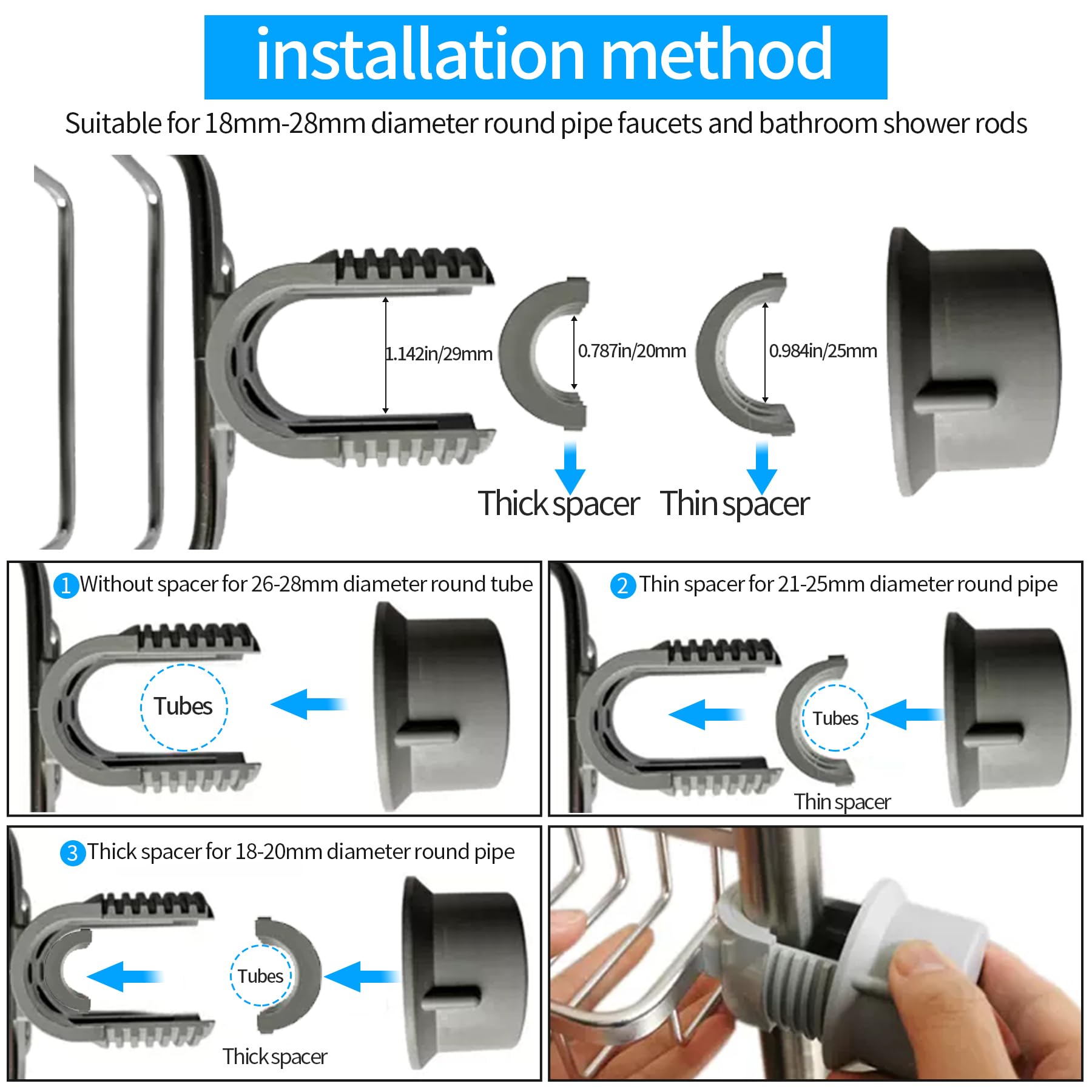 installation method

Suitable for 18mm-28mm diameter round pipe faucets and bathroom shower rods

1.142in/29mm

0.787in/20mm

0.984in/25mm

Thick spacer

Thin spacer

1 Without spacer for 26-28mm diameter round tube

Tubes

2 Thin spacer for 21-25mm diameter round pipe

Tubes

Thin spacer

3 Thick spacer for 18-20mm diameter round pipe

Tubes

Thick spacer