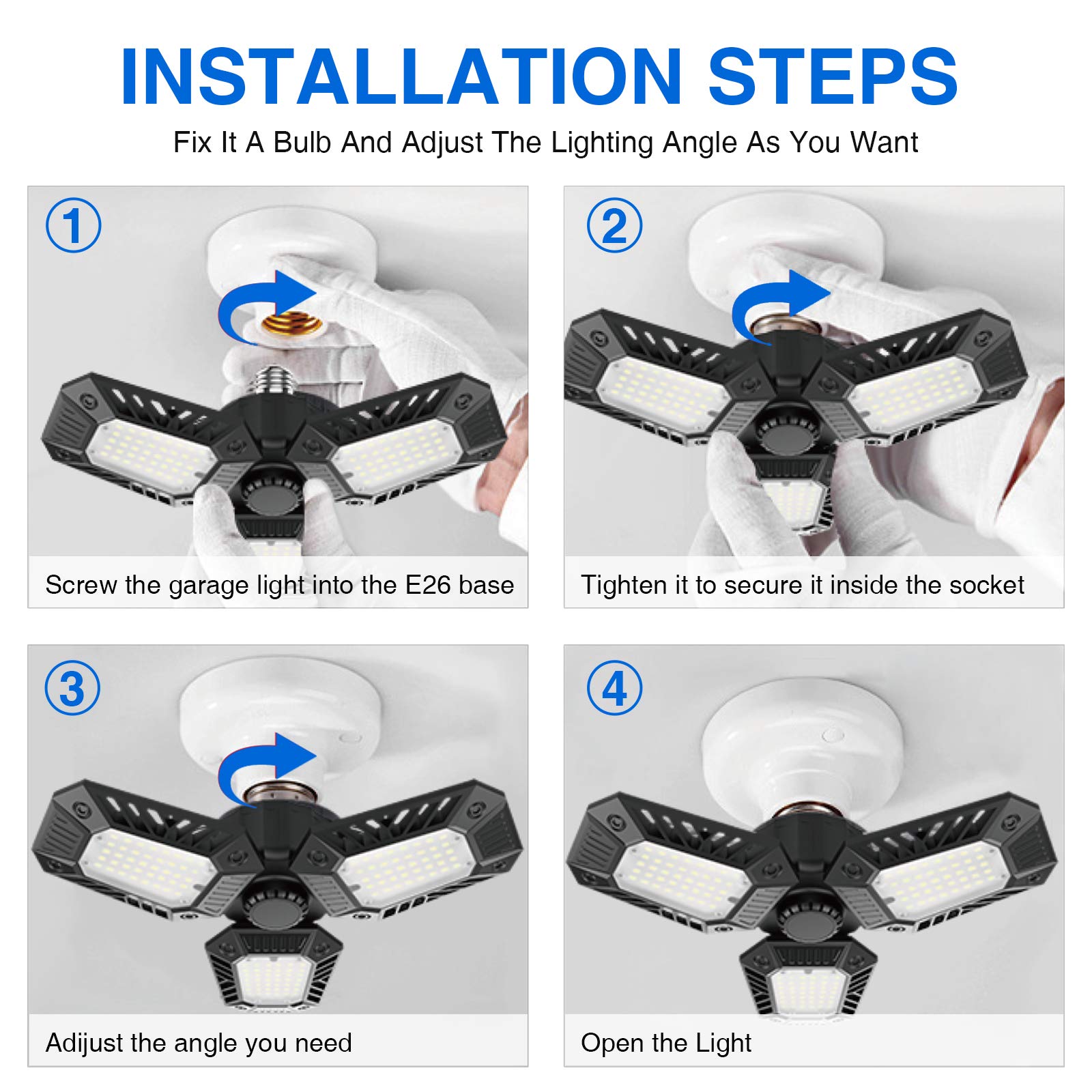 INSTALLATION STEPS

Fix It A Bulb And Adjust The Lighting Angle As You Want

①

Screw the garage light into the E26 base

②

Tighten it to secure it inside the socket

③

Adijust the angle you need

④

Open the Light