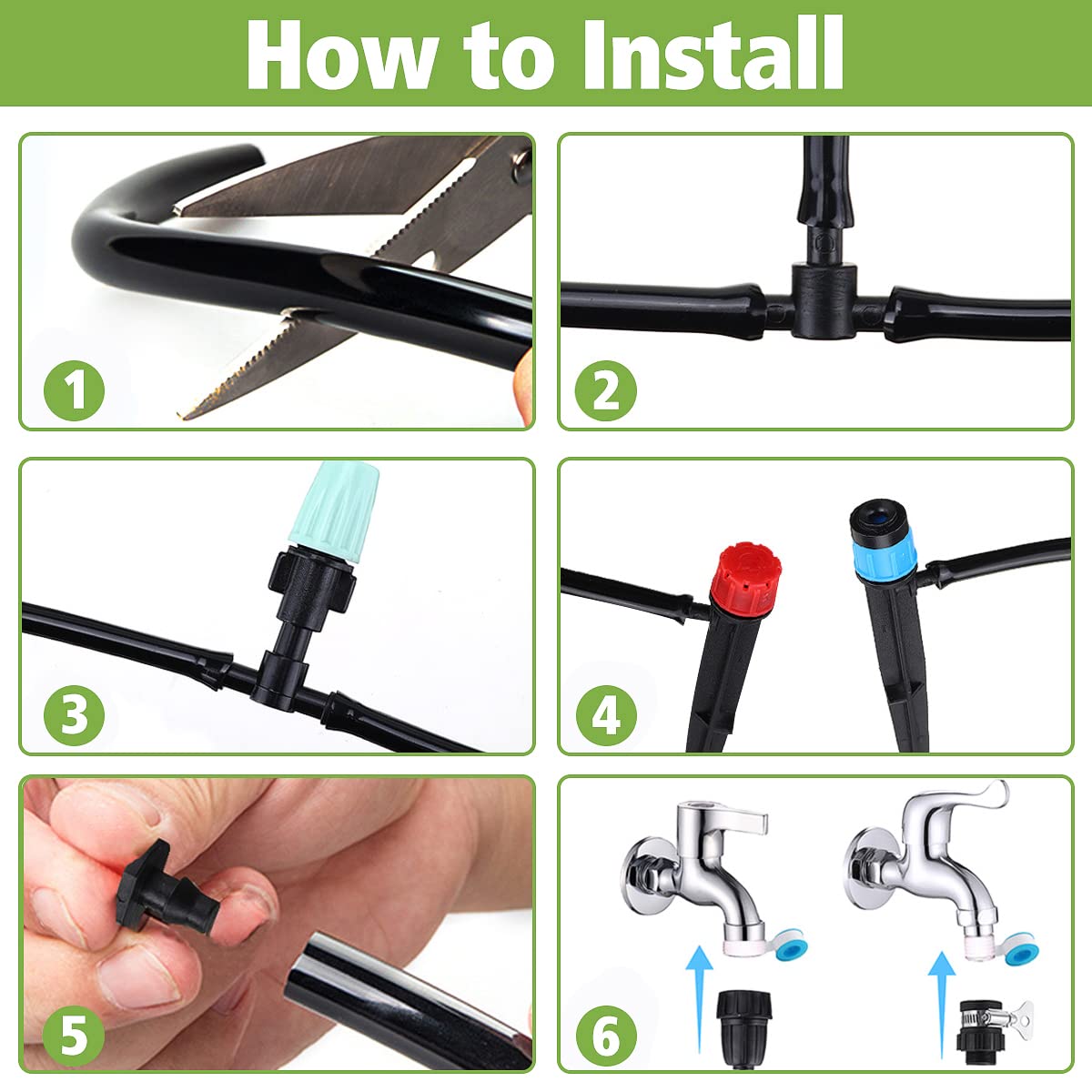 How to Install

1

2

3

4

5

6