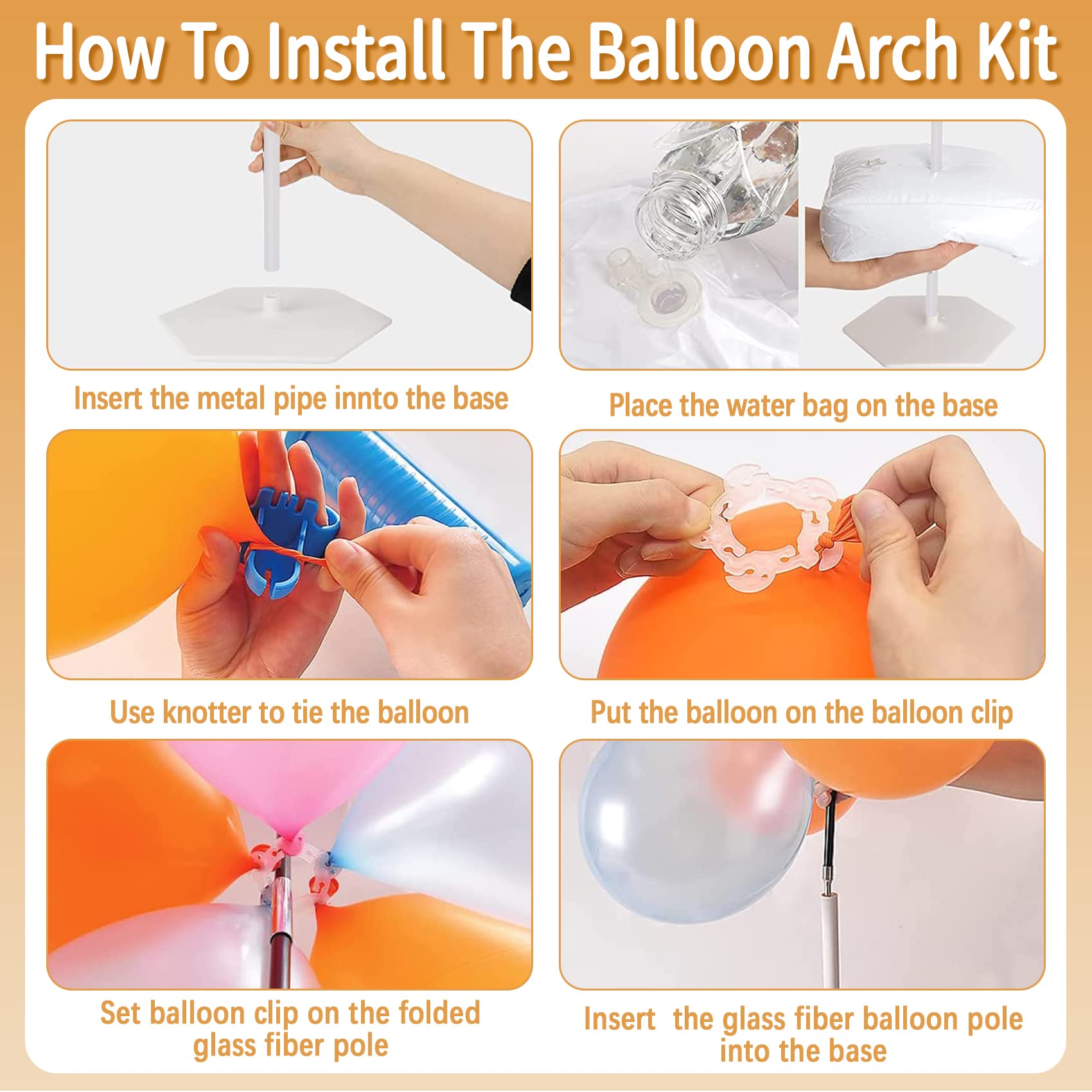 How To Install The Balloon Arch Kit

Insert the metal pipe innto the base

Place the water bag on the base

Use knotter to tie the balloon

Put the balloon on the balloon clip

Set balloon clip on the folded glass fiber pole

Insert the glass fiber balloon pole into the base