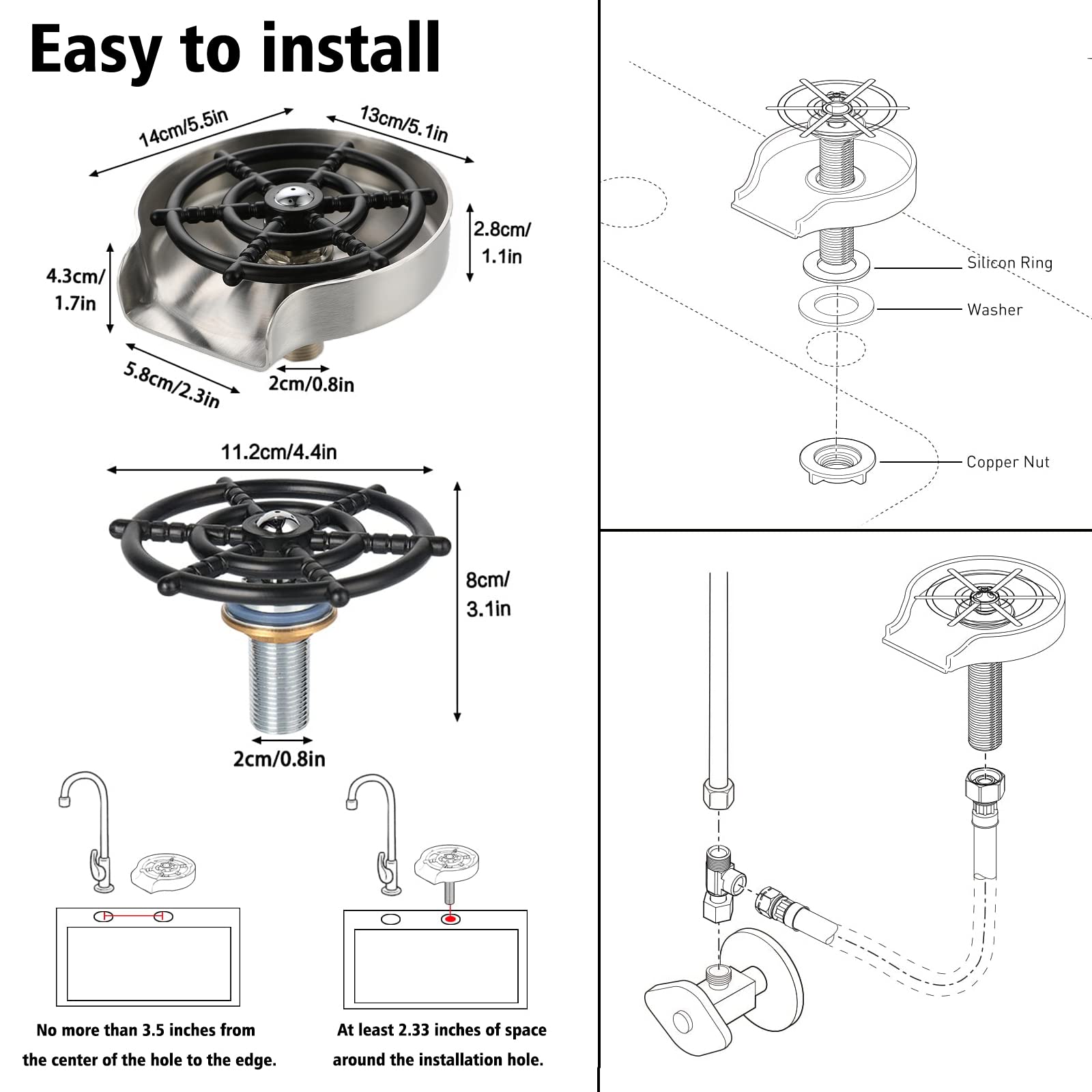 Easy to install

14cm/5.5in

13cm/5.1in

2.8cm/ 1.1in

4.3cm/ 1.7in

5.8cm/2.3in

2cm/0.8in

11.2cm/4.4in

8cm/ 3.1in

2cm/0.8in

No more than 3.5 inches from the center of the hole to the edge.

At least 2.33 inches of space around the installation hole.

Silicon Ring

Washer

Copper Nut