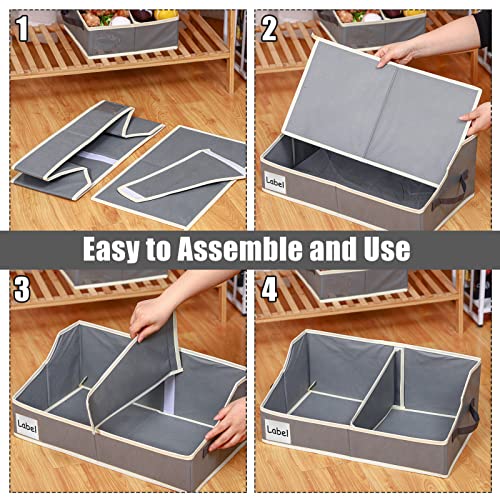 1

2

Label

Easy to Assemble and Use

3

Label

4

Label