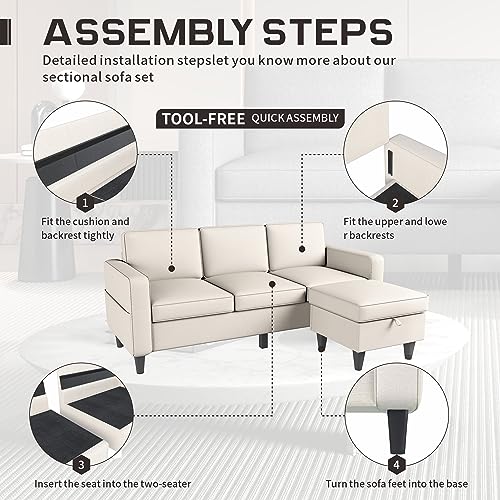 ASSEMBLY STEPS

Detailed installation stepslet you know more about our sectional sofa set

TOOL-FREE QUICK ASSEMBLY

1

Fit the cushion and backrest tightly

2

Fit the upper and lowe r backrests

3

Insert the seat into the two-seater

4

Turn the sofa feet into the base