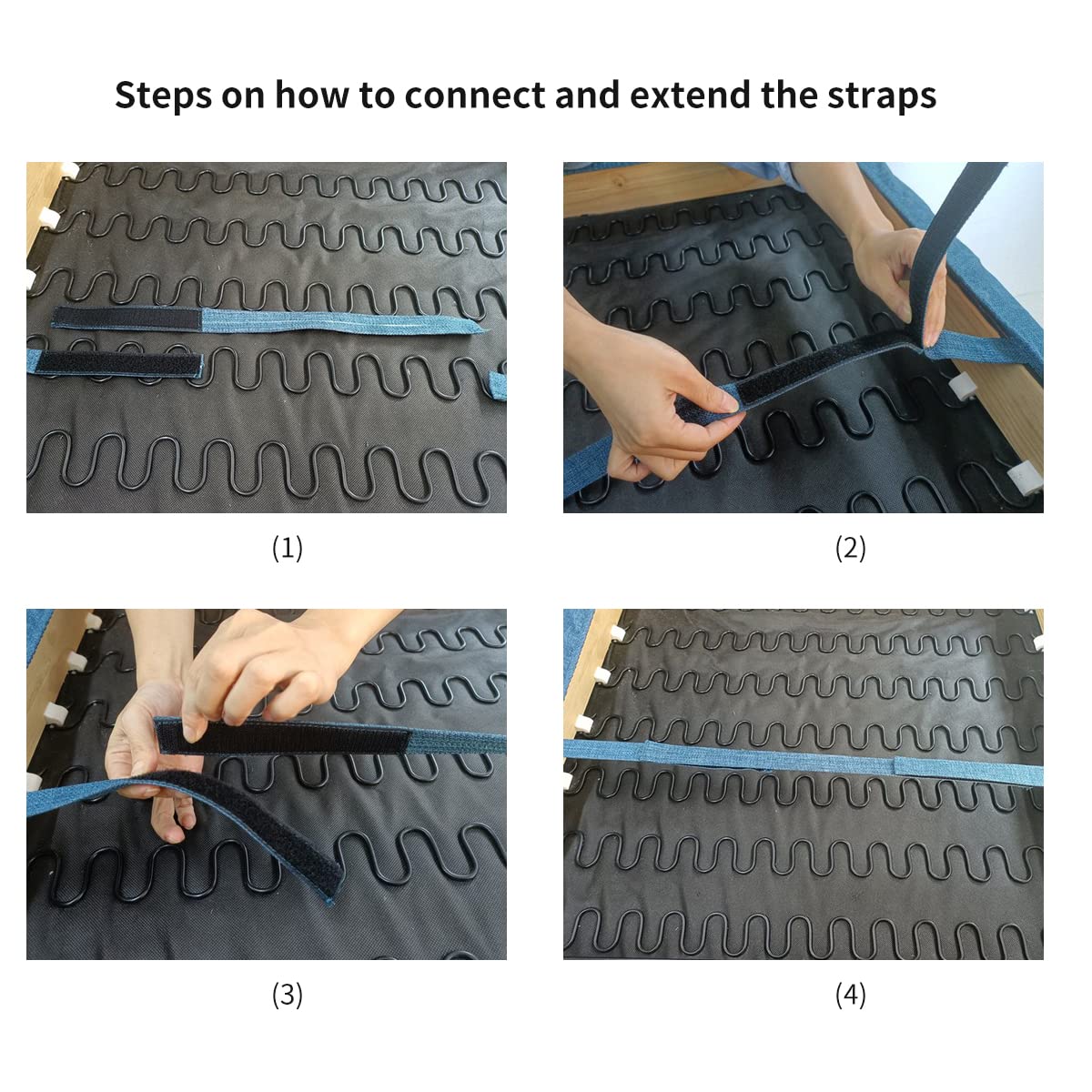 Steps on how to connect and extend the straps

(1)

(2)

(3)

(4)