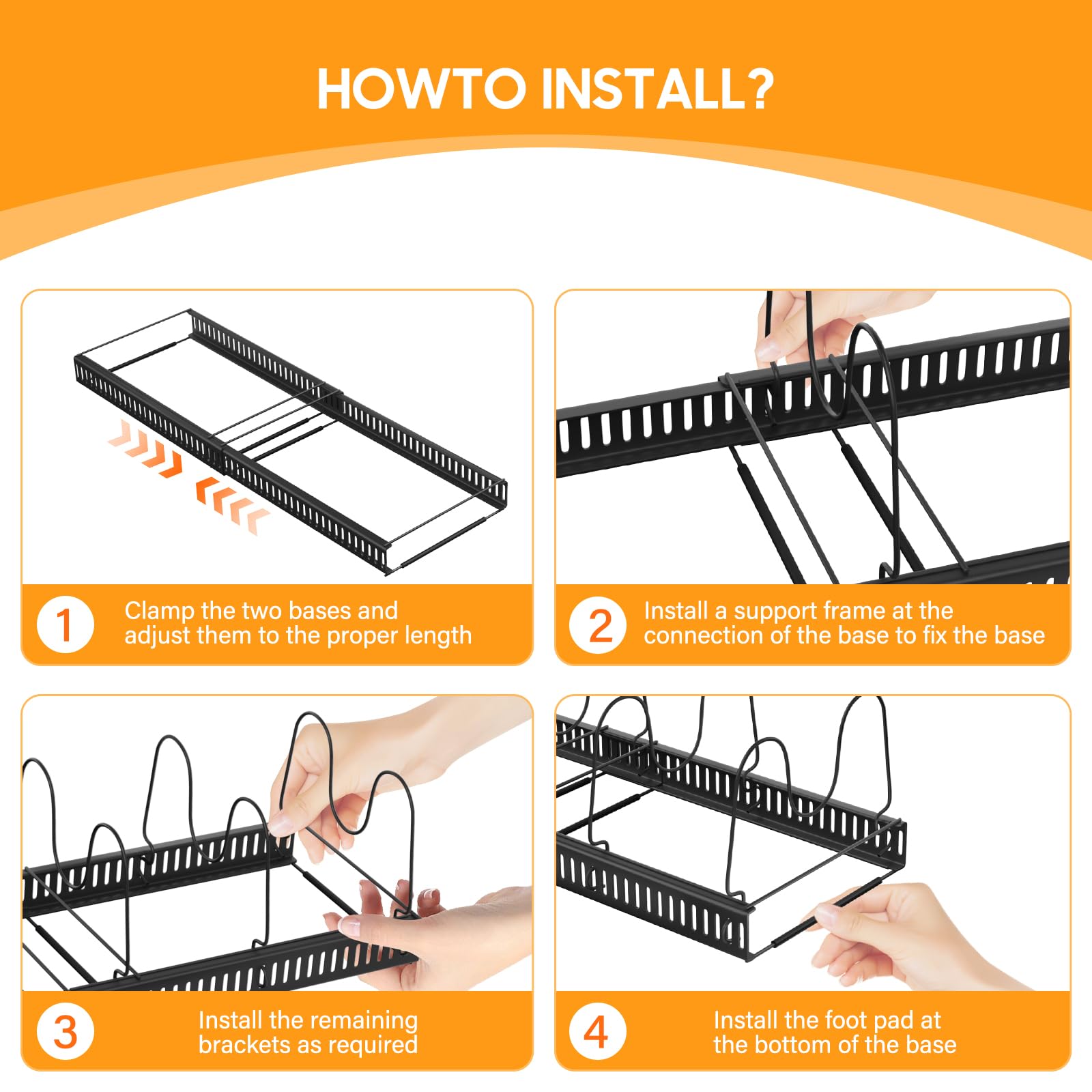 HOWTO INSTALL?

1 Clamp the two bases and adjust them to the proper length

2 Install a support frame at the connection of the base to fix the base

3 Install the remaining brackets as required

4 Install the foot pad at the bottom of the base