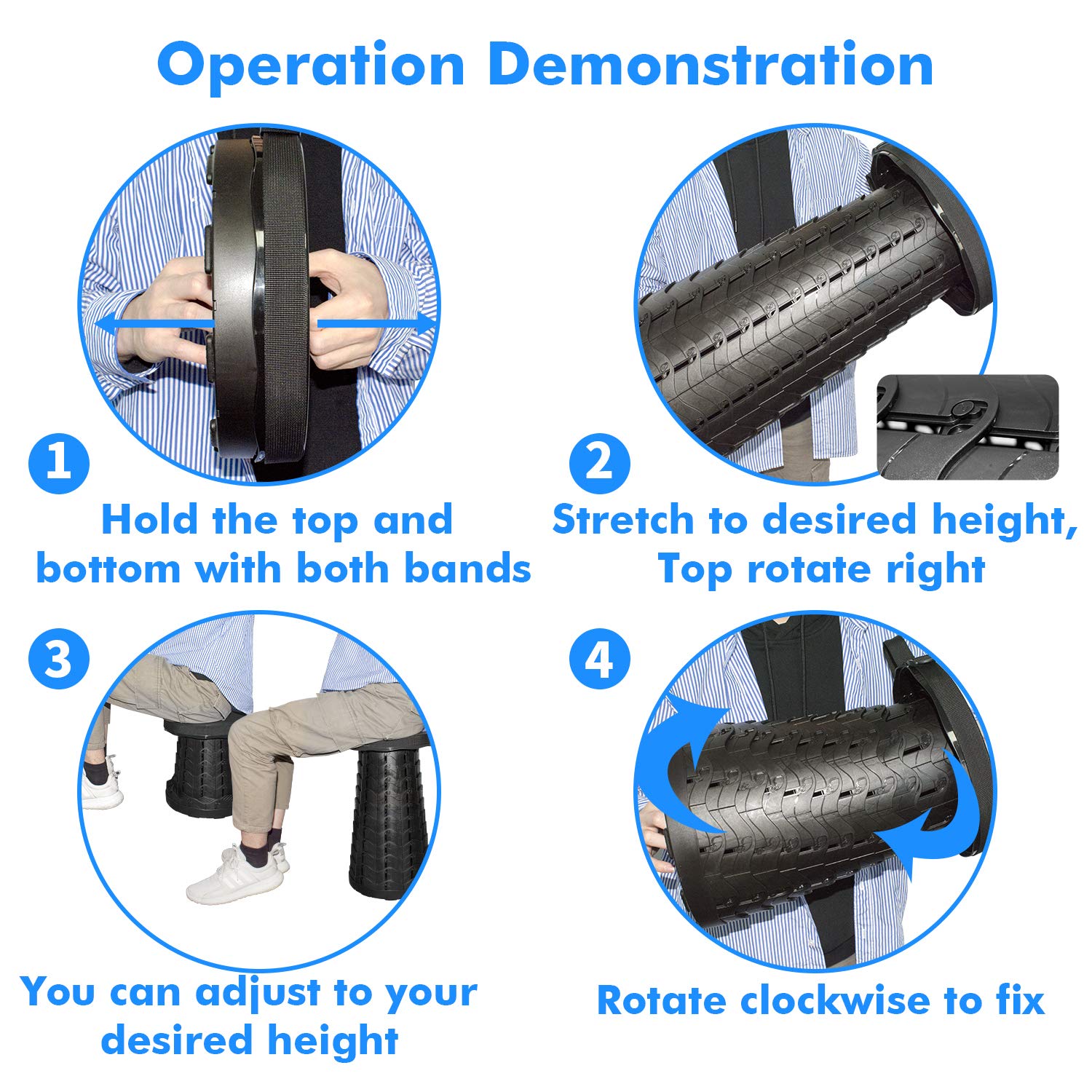 Operation Demonstration

1
Hold the top and bottom with both bands

2
Stretch to desired height, Top rotate right

3
You can adjust to your desired height

4
Rotate clockwise to fix