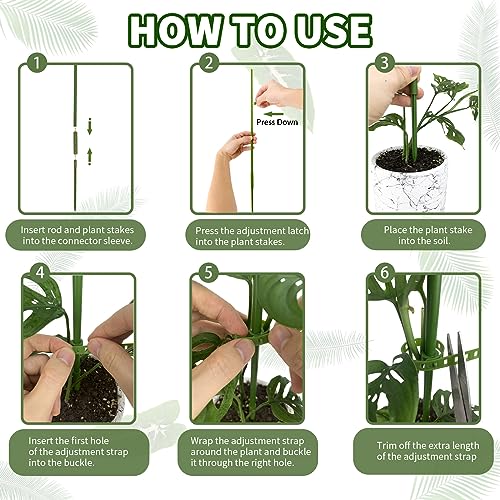 HOW TO USE

1

Insert rod and plant stakes into the connector sleeve.

2

Press Down

Press the adjustment latch into the plant stakes.

3

Place the plant stake into the soil.

4

Insert the first hole of the adjustment strap into the buckle.

5

Wrap the adjustment strap around the plant and buckle it through the right hole.

6

Trim off the extra length of the adjustment strap