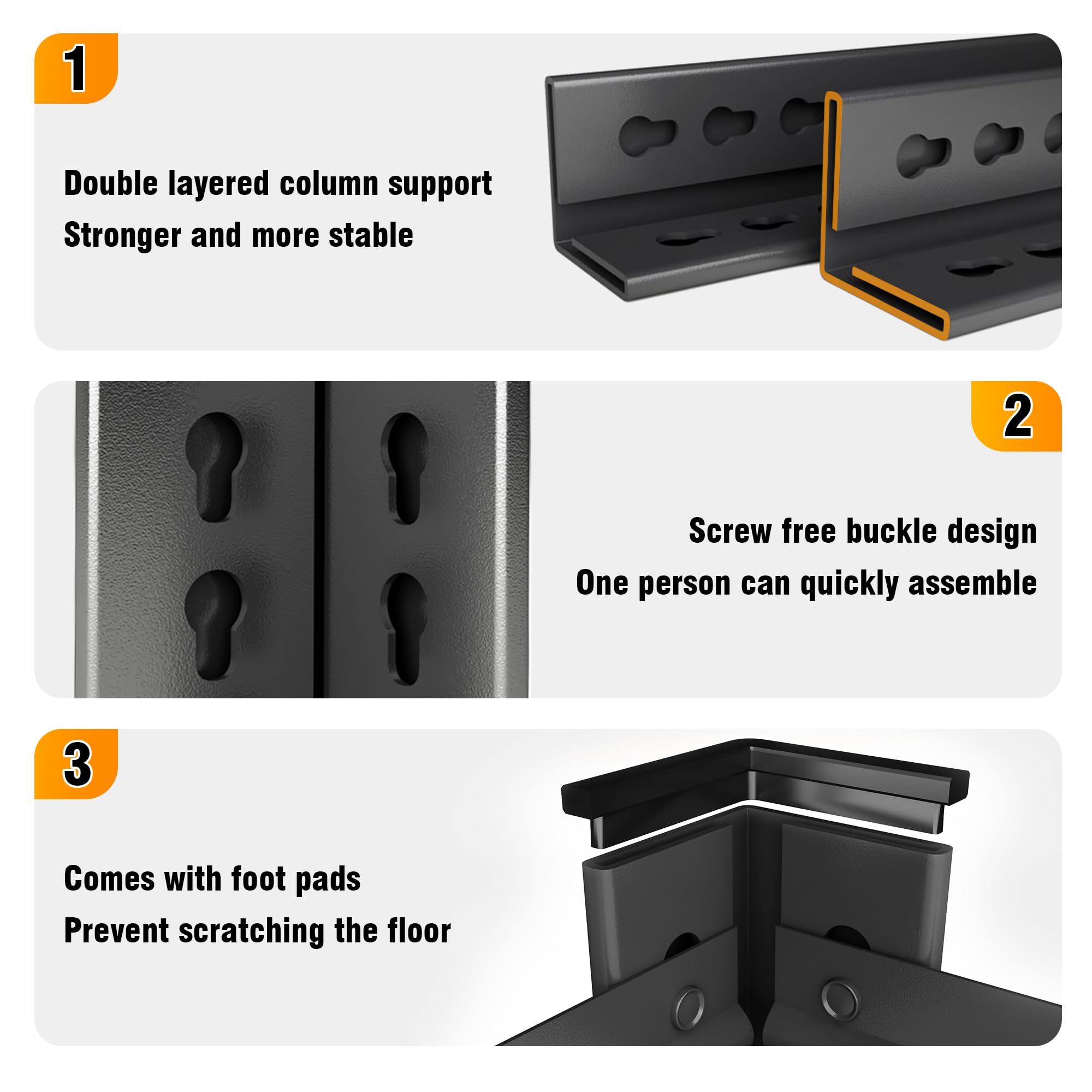 1

Double layered column support
Stronger and more stable

2

Screw free buckle design
One person can quickly assemble

3

Comes with foot pads
Prevent scratching the floor