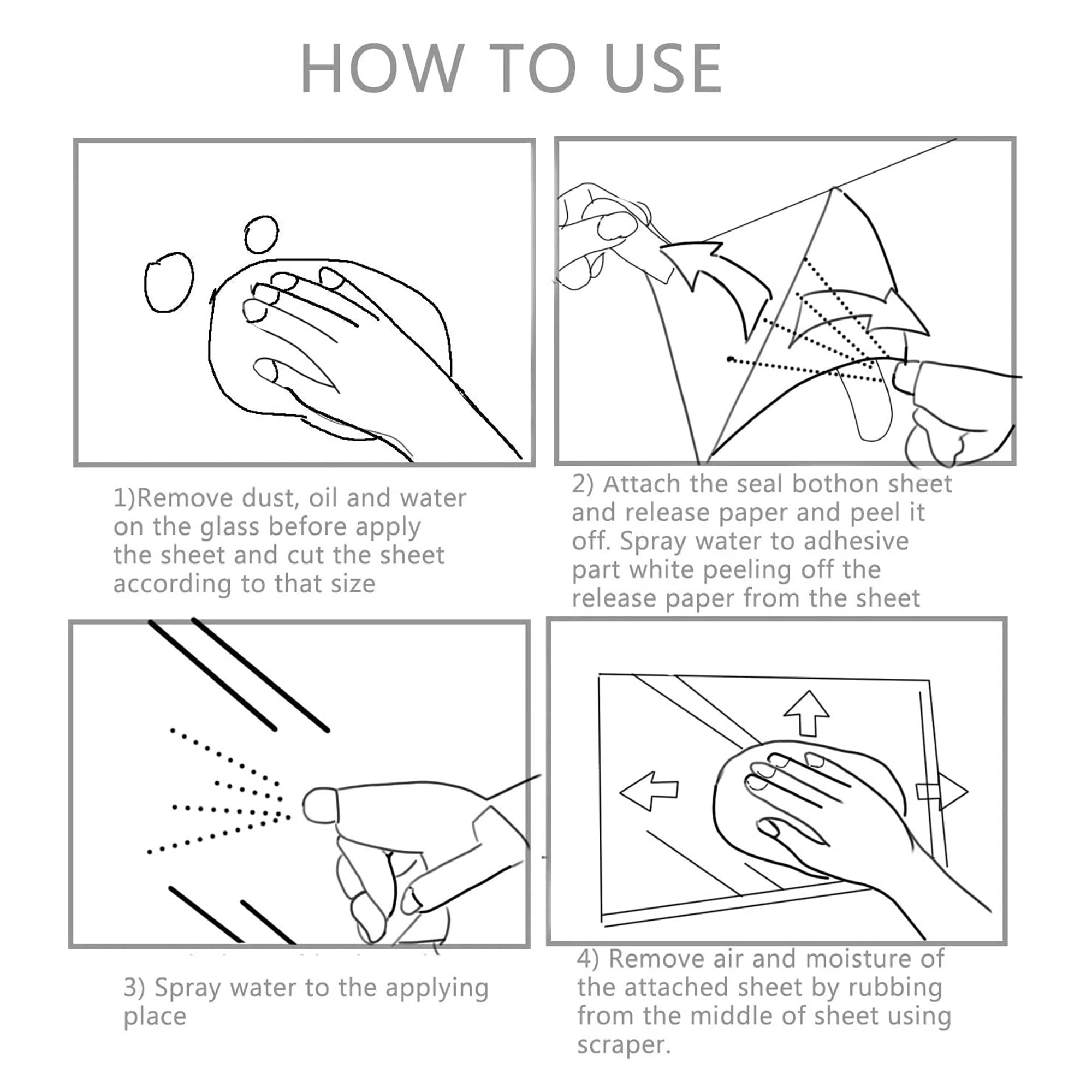 HOW TO USE

1)Remove dust, oil and water on the glass before apply the sheet and cut the sheet according to that size

2) Attach the seal bothon sheet and release paper and peel it off. Spray water to adhesive part white peeling off the release paper from the sheet

3) Spray water to the applying place

4) Remove air and moisture of the attached sheet by rubbing from the middle of sheet using scraper.