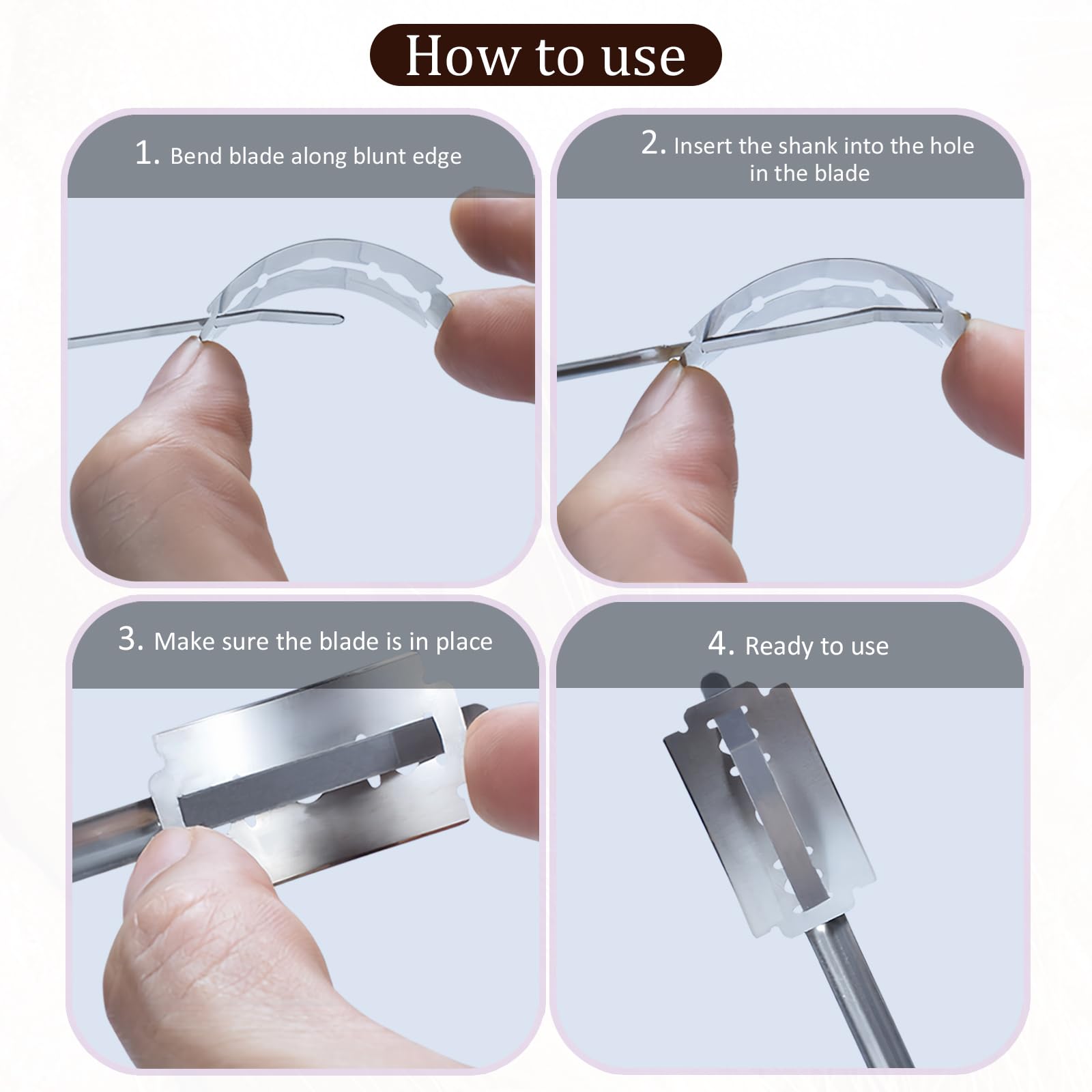 How to use

1. Bend blade along blunt edge

2. Insert the shank into the hole in the blade

3. Make sure the blade is in place

4. Ready to use