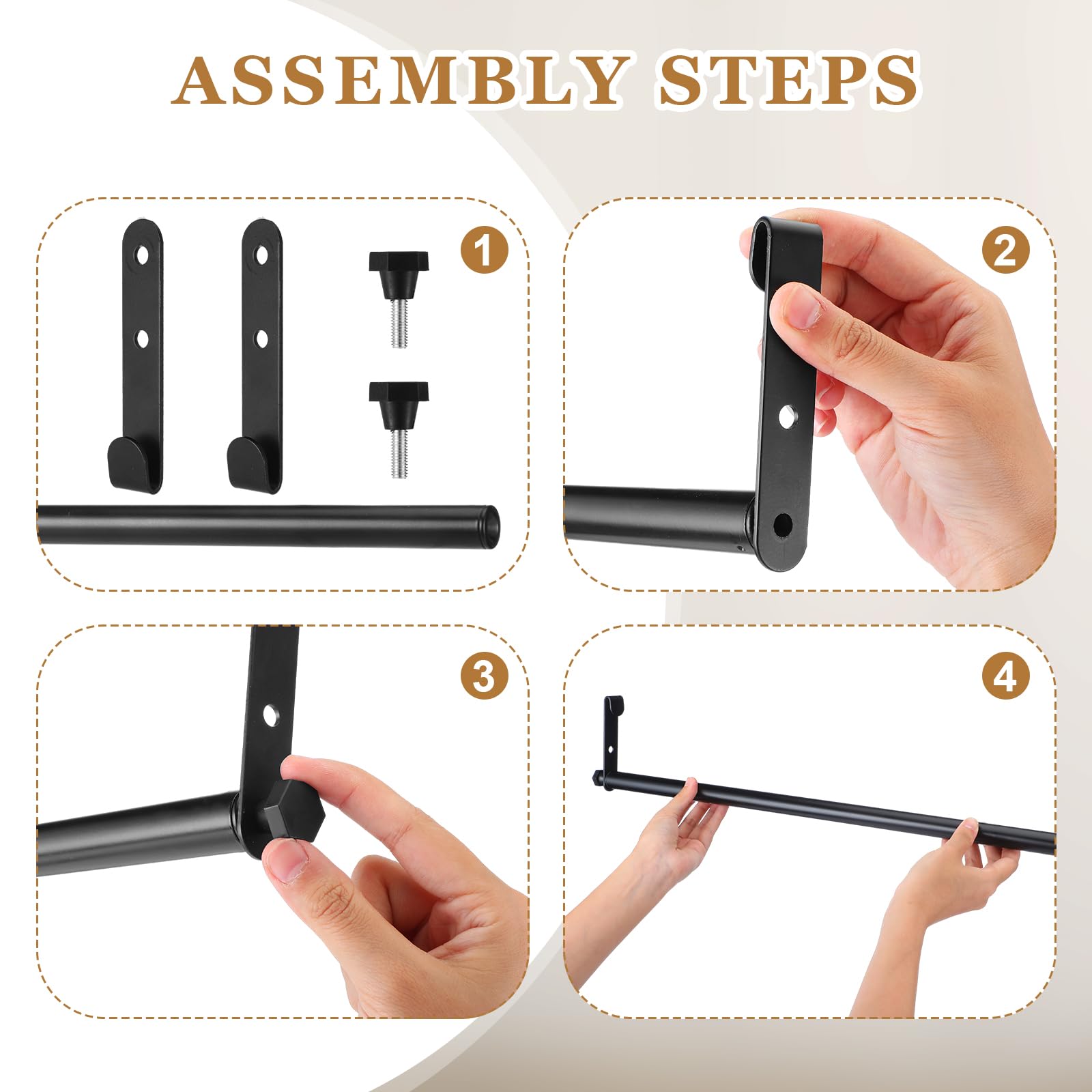 ASSEMBLY STEPS

1

2

3

4