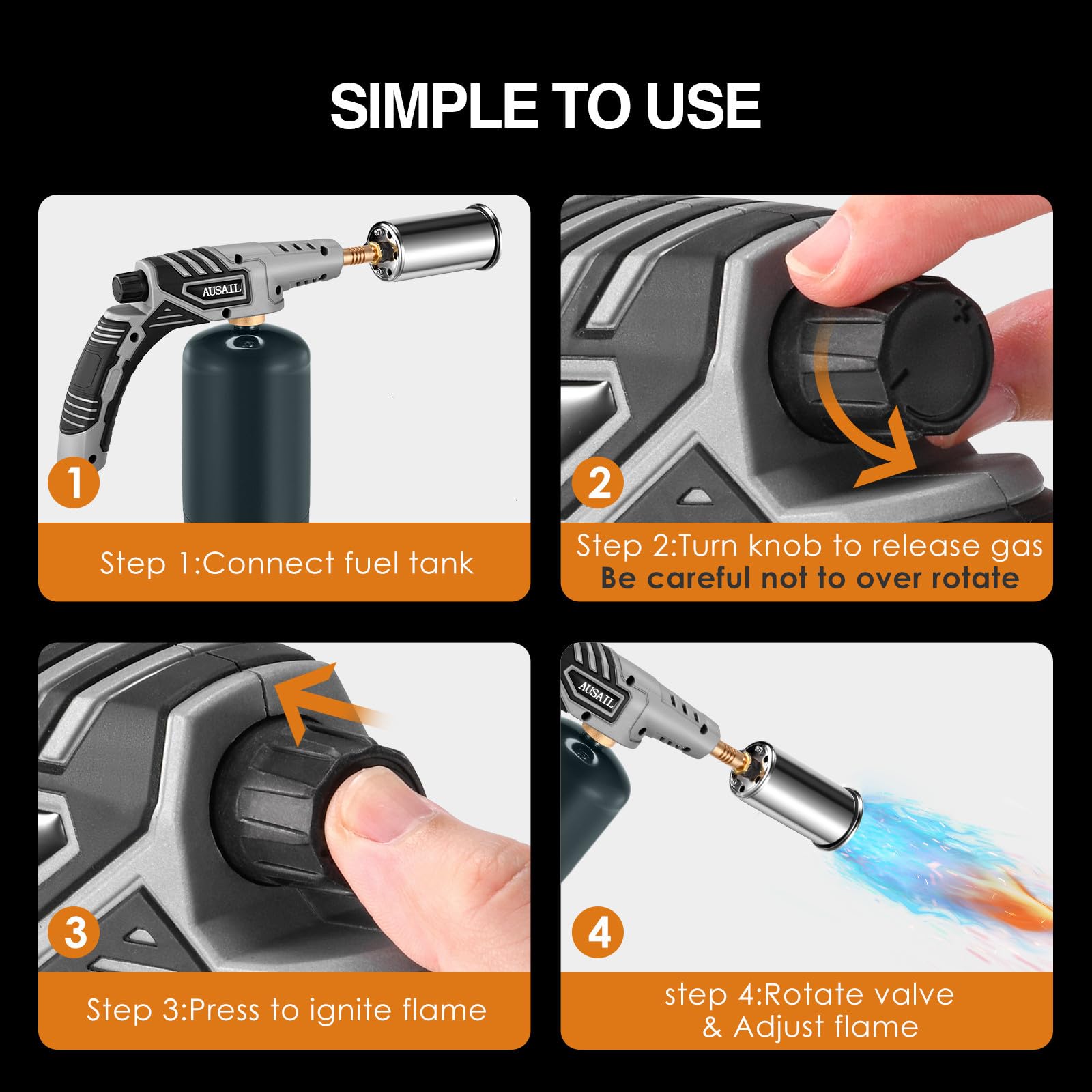 SIMPLE TO USE

AUSAIL

1

Step 1:Connect fuel tank

2

Step 2:Turn knob to release gas
Be careful not to over rotate

3

Step 3:Press to ignite flame

AUSAIL

4

step 4:Rotate valve & Adjust flame