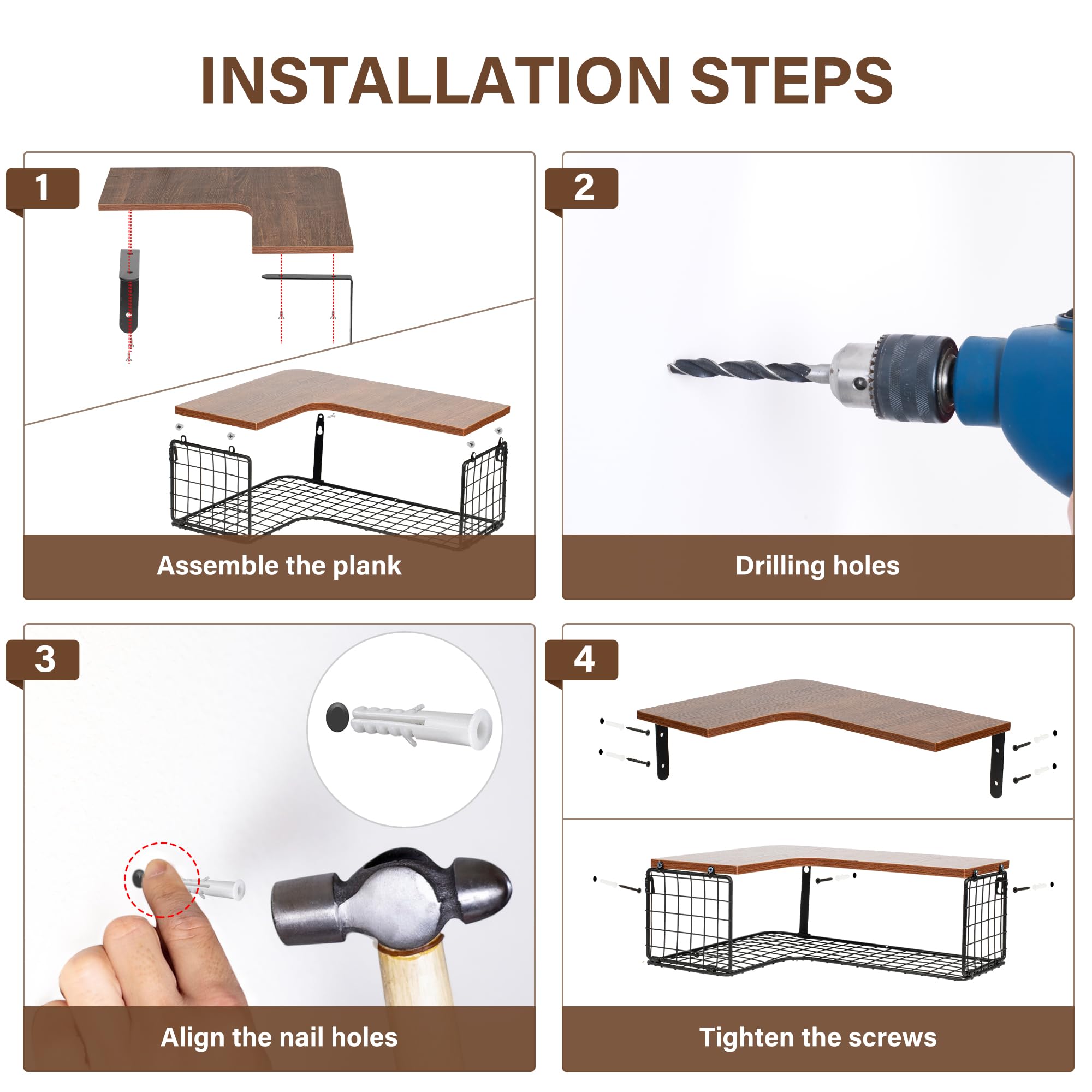 INSTALLATION STEPS

1

Assemble the plank

2

Drilling holes

3

Align the nail holes

4

Tighten the screws