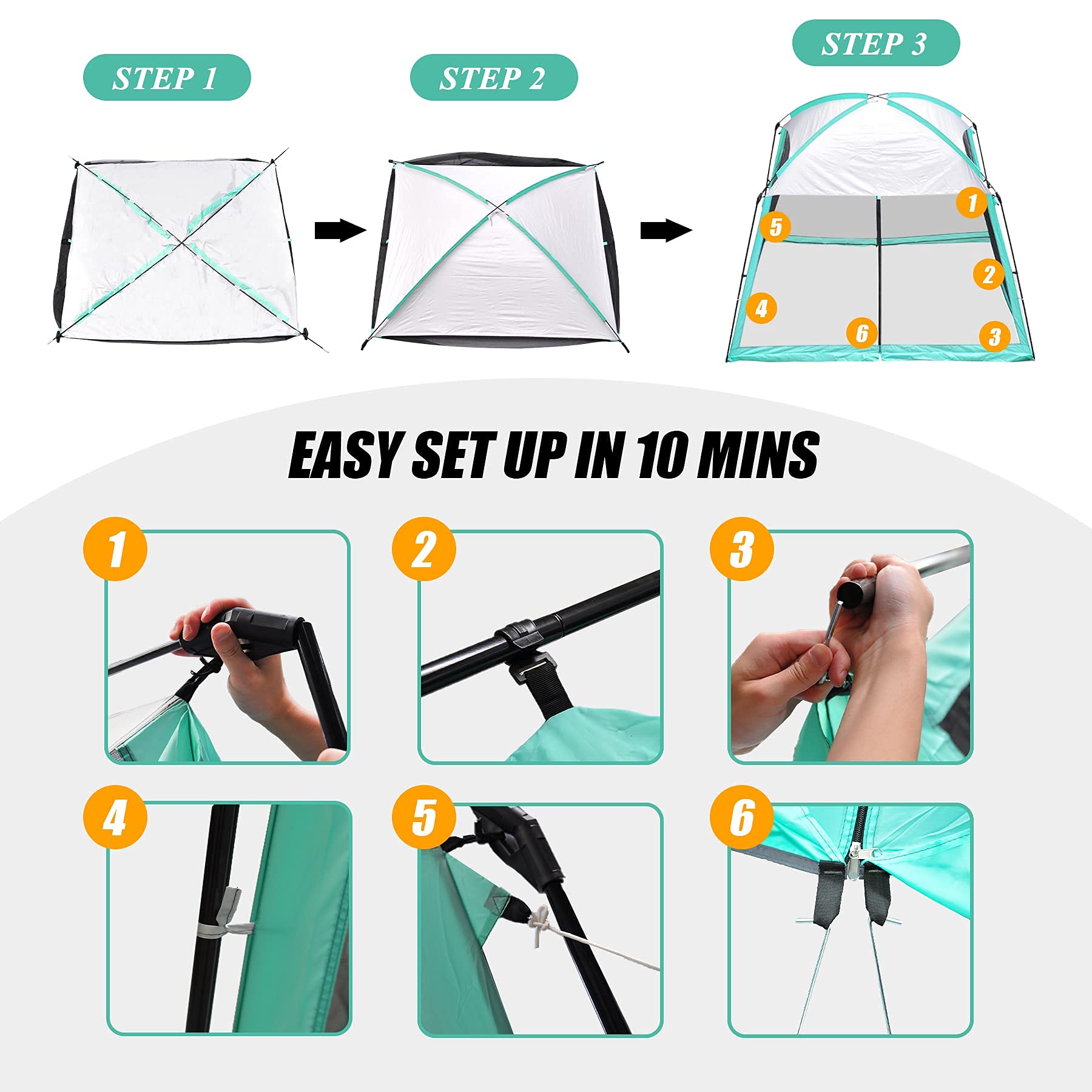 STEP 1

STEP 2

STEP 3

1
5
2
4
6
3

EASY SET UP IN 10 MINS

1

2

3

4

5

6