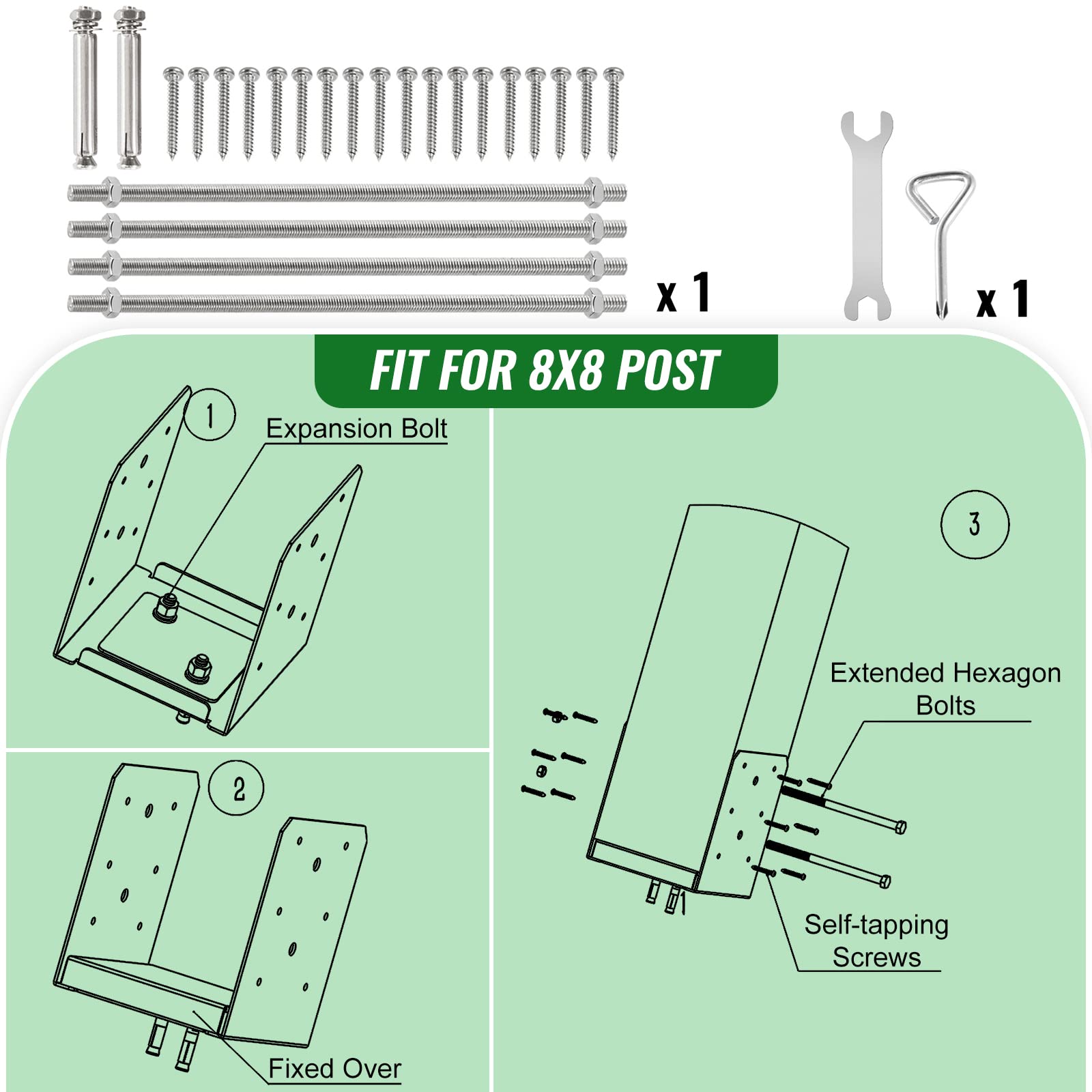 x 1

x 1

FIT FOR 8X8 POST

1

Expansion Bolt

2

Fixed Over

3

Extended Hexagon Bolts

Self-tapping Screws