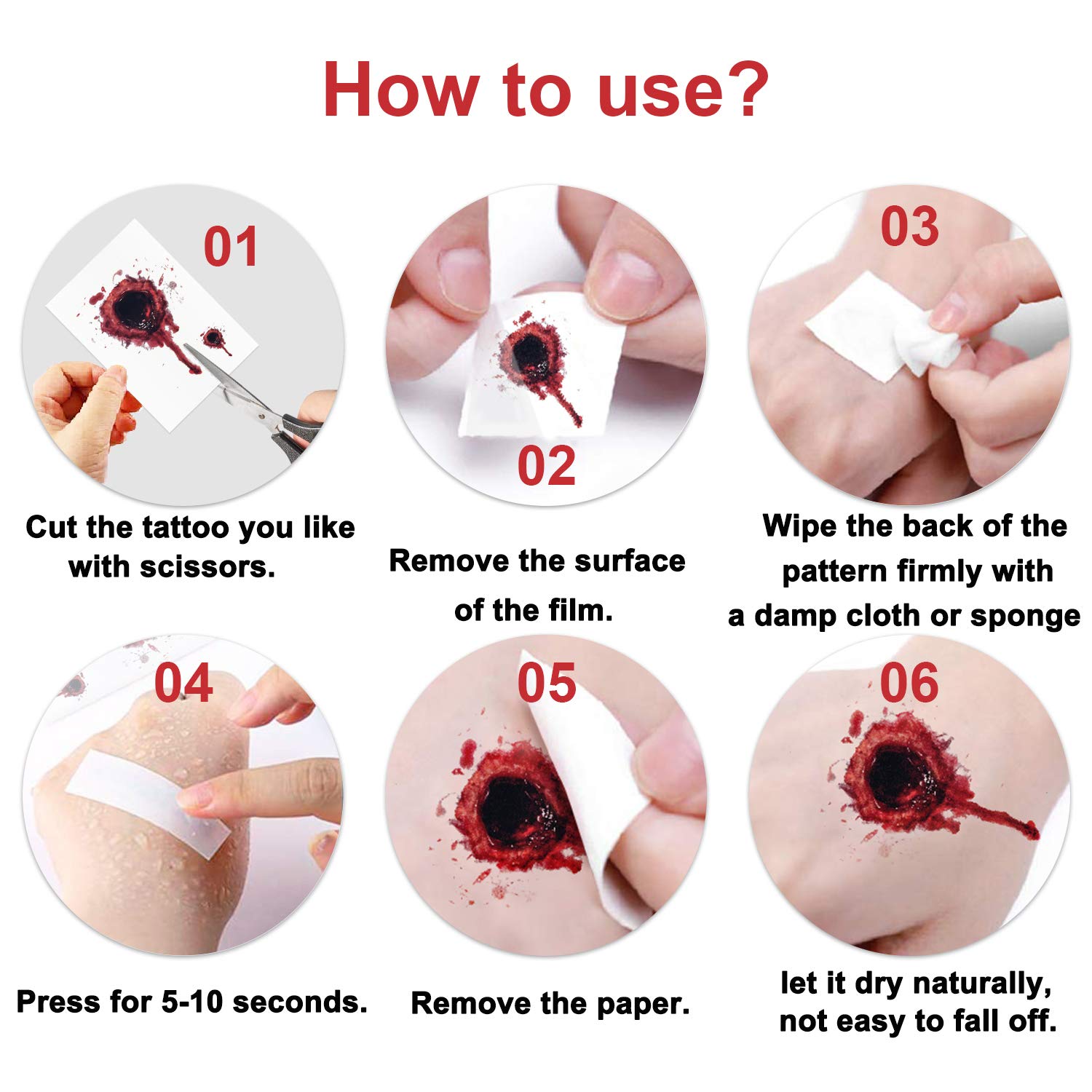 How to use?

01

Cut the tattoo you like with scissors.

02

Remove the surface of the film.

03

Wipe the back of the pattern firmly with a damp cloth or sponge

04

Press for 5-10 seconds.

05

Remove the paper.

06

let it dry naturally, not easy to fall off.