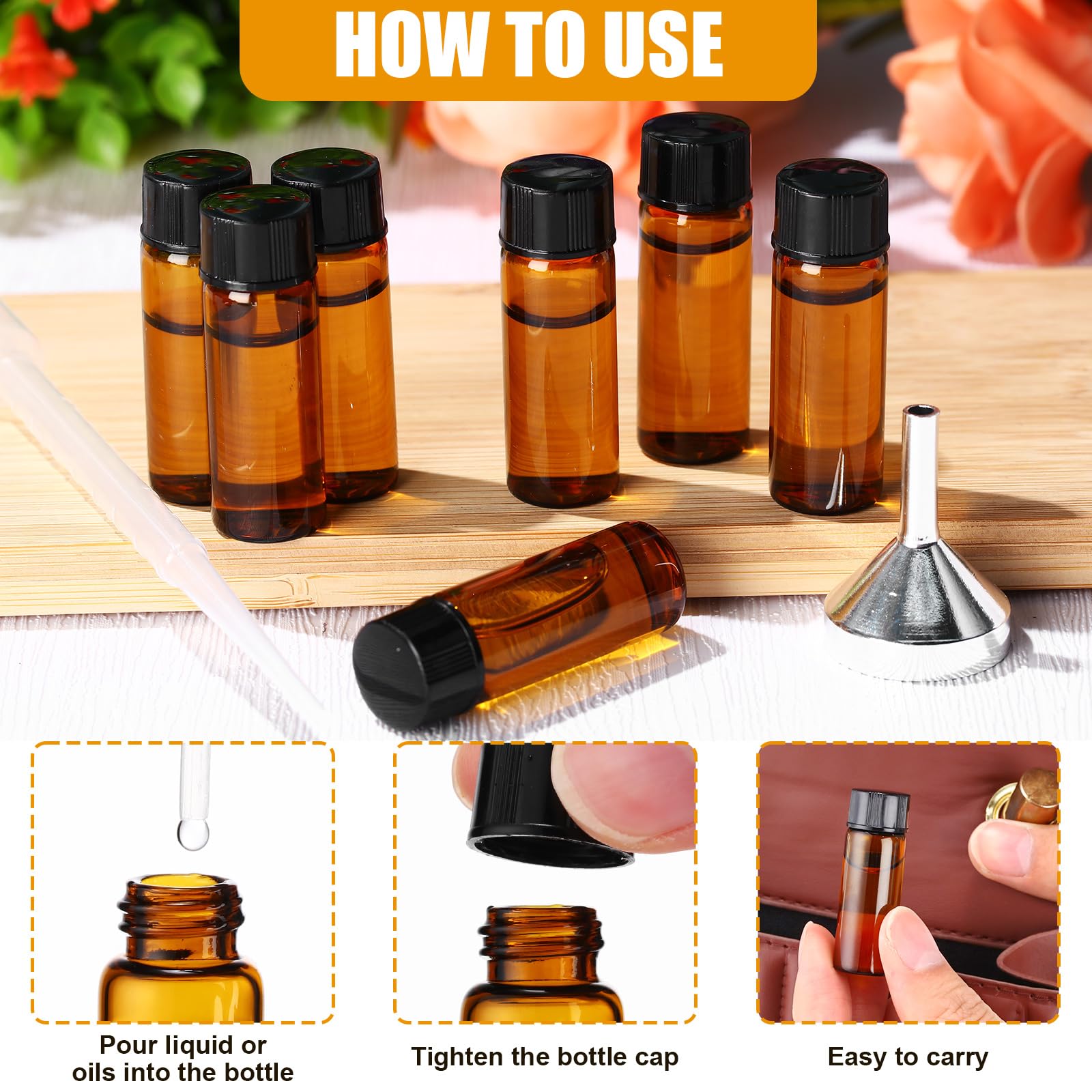 HOW TO USE

Pour liquid or oils into the bottle

Tighten the bottle cap

Easy to carry