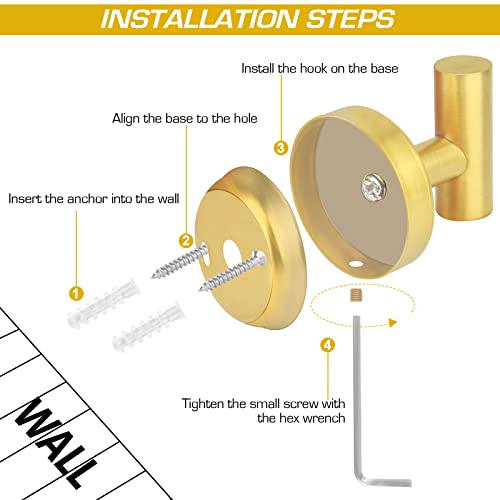 INSTALLATION STEPS

Install the hook on the base

3

Align the base to the hole

2

Insert the anchor into the wall

1

4

Tighten the small screw with the hex wrench

WALL