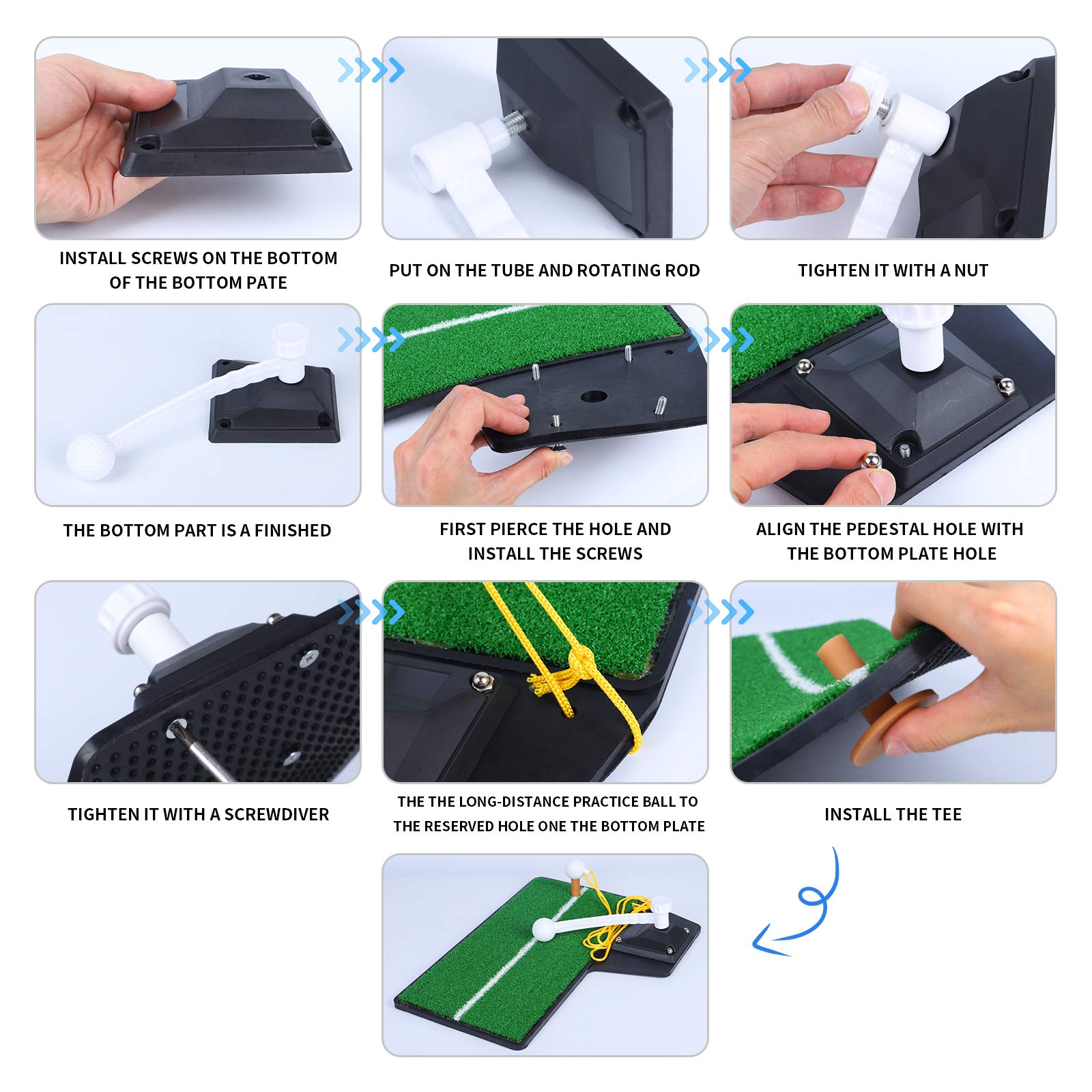 INSTALL SCREWS ON THE BOTTOM OF THE BOTTOM PATE

PUT ON THE TUBE AND ROTATING ROD

TIGHTEN IT WITH A NUT

THE BOTTOM PART IS A FINISHED

FIRST PIERCE THE HOLE AND INSTALL THE SCREWS

ALIGN THE PEDESTAL HOLE WITH THE BOTTOM PLATE HOLE

TIGHTEN IT WITH A SCREWDIVER

THE THE LONG-DISTANCE PRACTICE BALL TO THE RESERVED HOLE ONE THE BOTTOM PLATE

INSTALL THE TEE