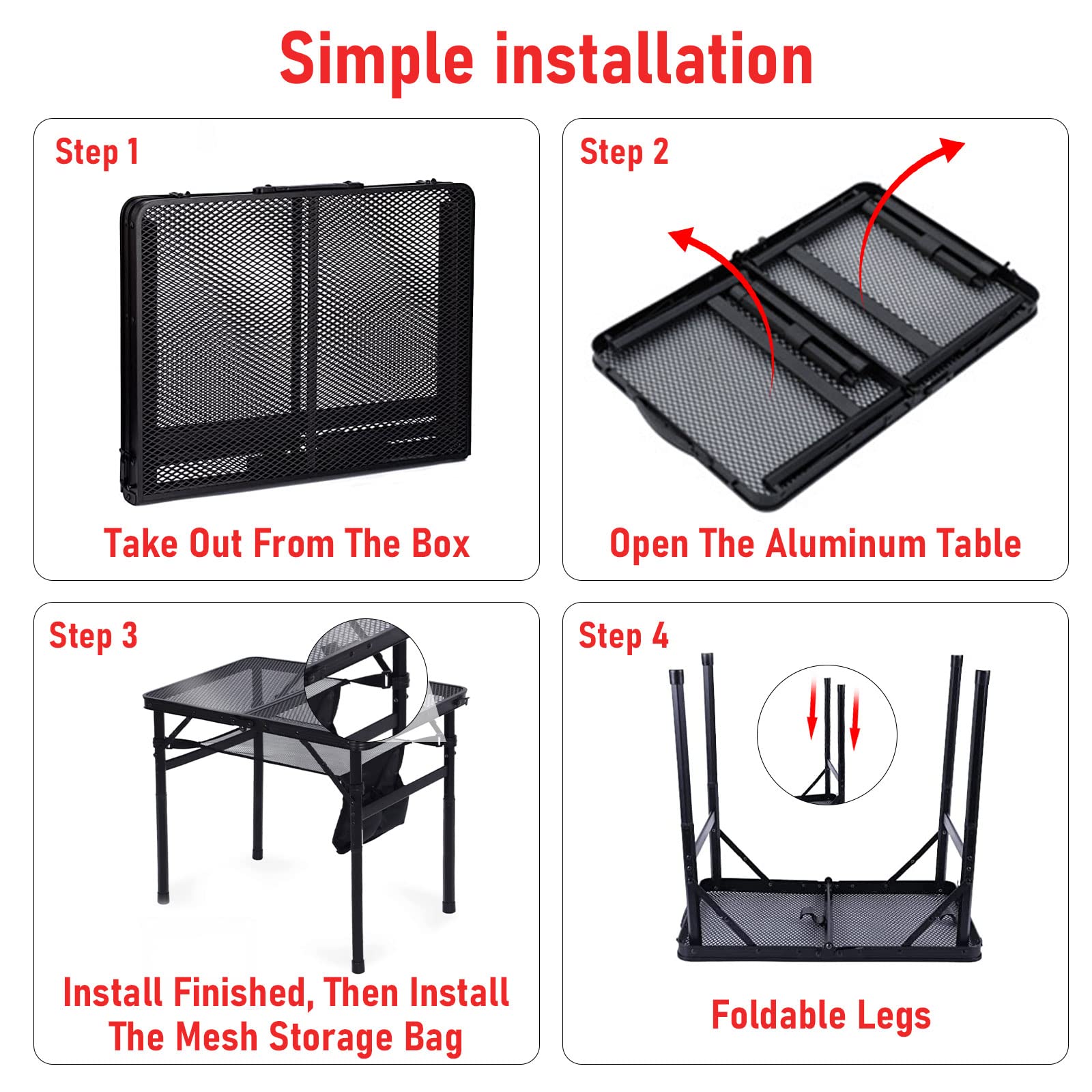 Simple installation

Step 1

Take Out From The Box

Step 2

Open The Aluminum Table

Step 3

Install Finished, Then Install The Mesh Storage Bag

Step 4

Foldable Legs