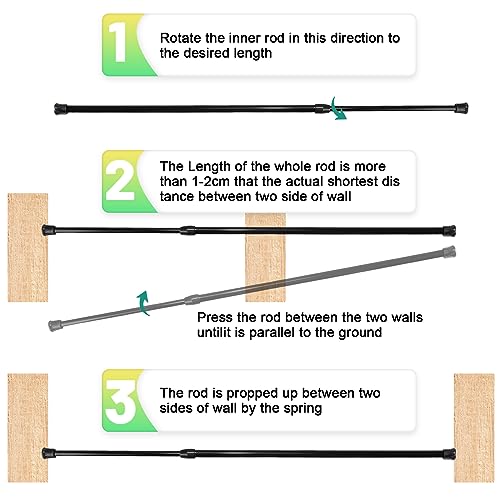 1

Rotate the inner rod in this direction to the desired length

2

The Length of the whole rod is more than 1-2cm that the actual shortest dis tance between two side of wall

Press the rod between the two walls untilit is parallel to the ground

3

The rod is propped up between two sides of wall by the spring