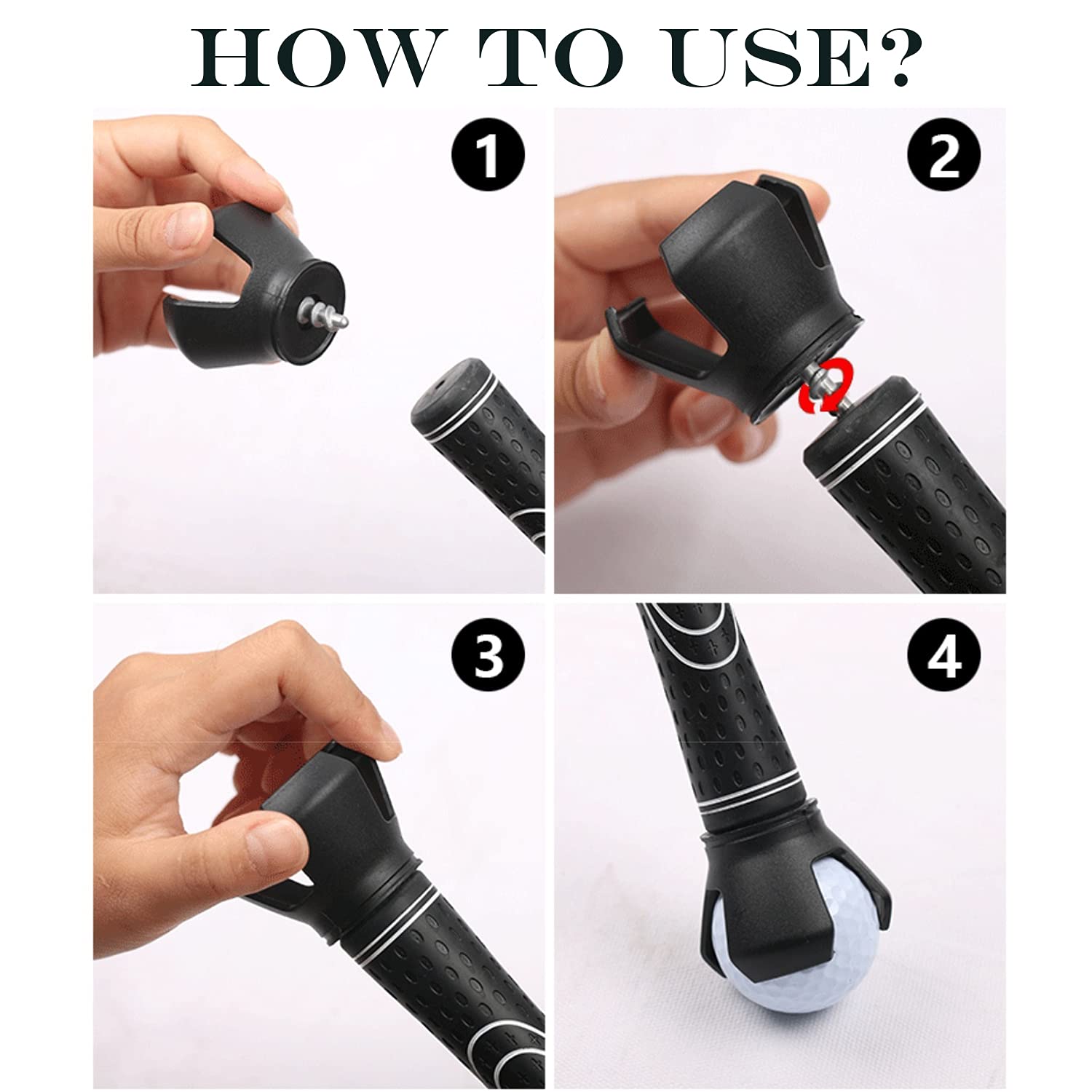 HOW TO USE?

1

2

3

4