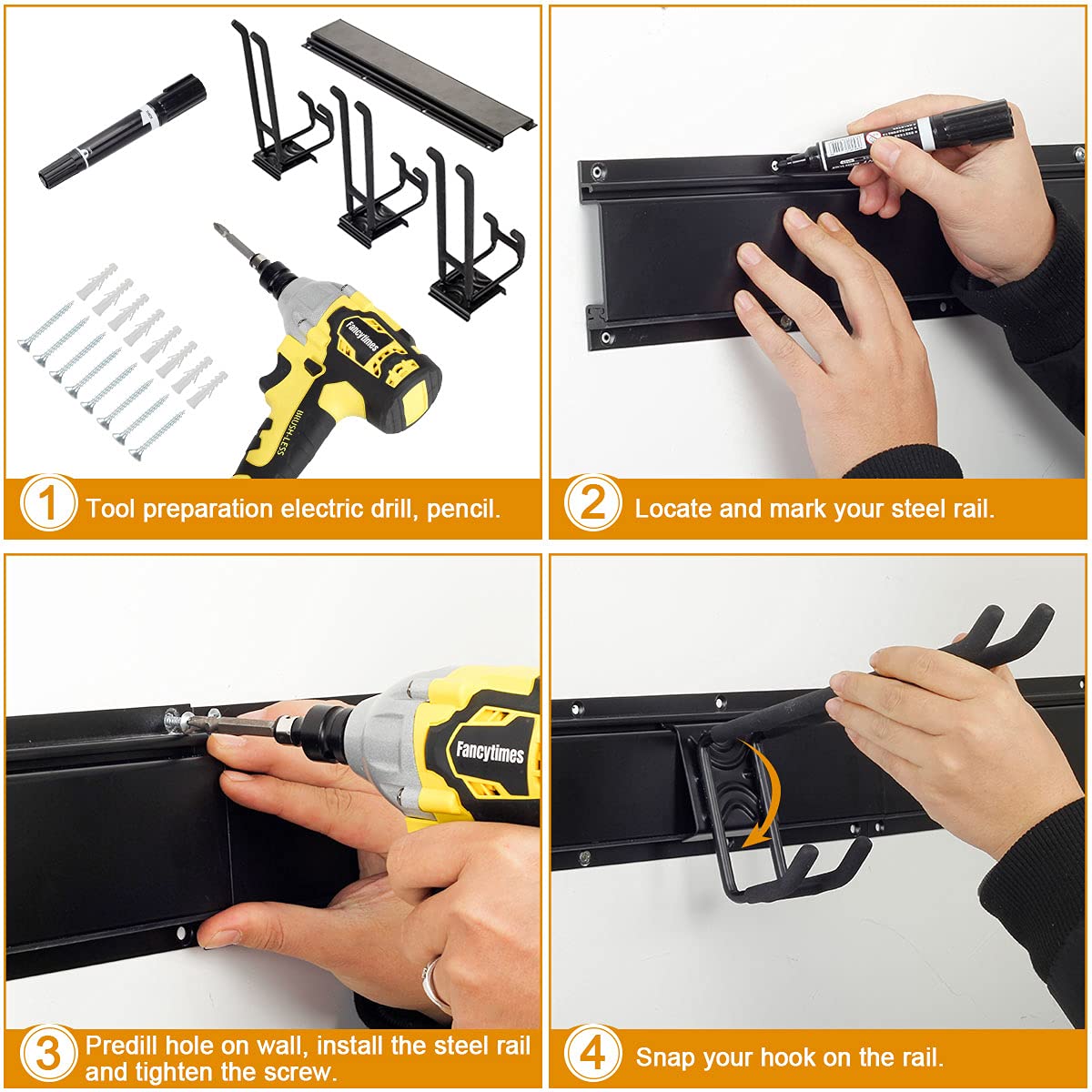 Fancytimes
BRUSH-LESS
1 Tool preparation electric drill, pencil.

2 Locate and mark your steel rail.

Fancytimes
3 Predill hole on wall, install the steel rail and tighten the screw.

4 Snap your hook on the rail.