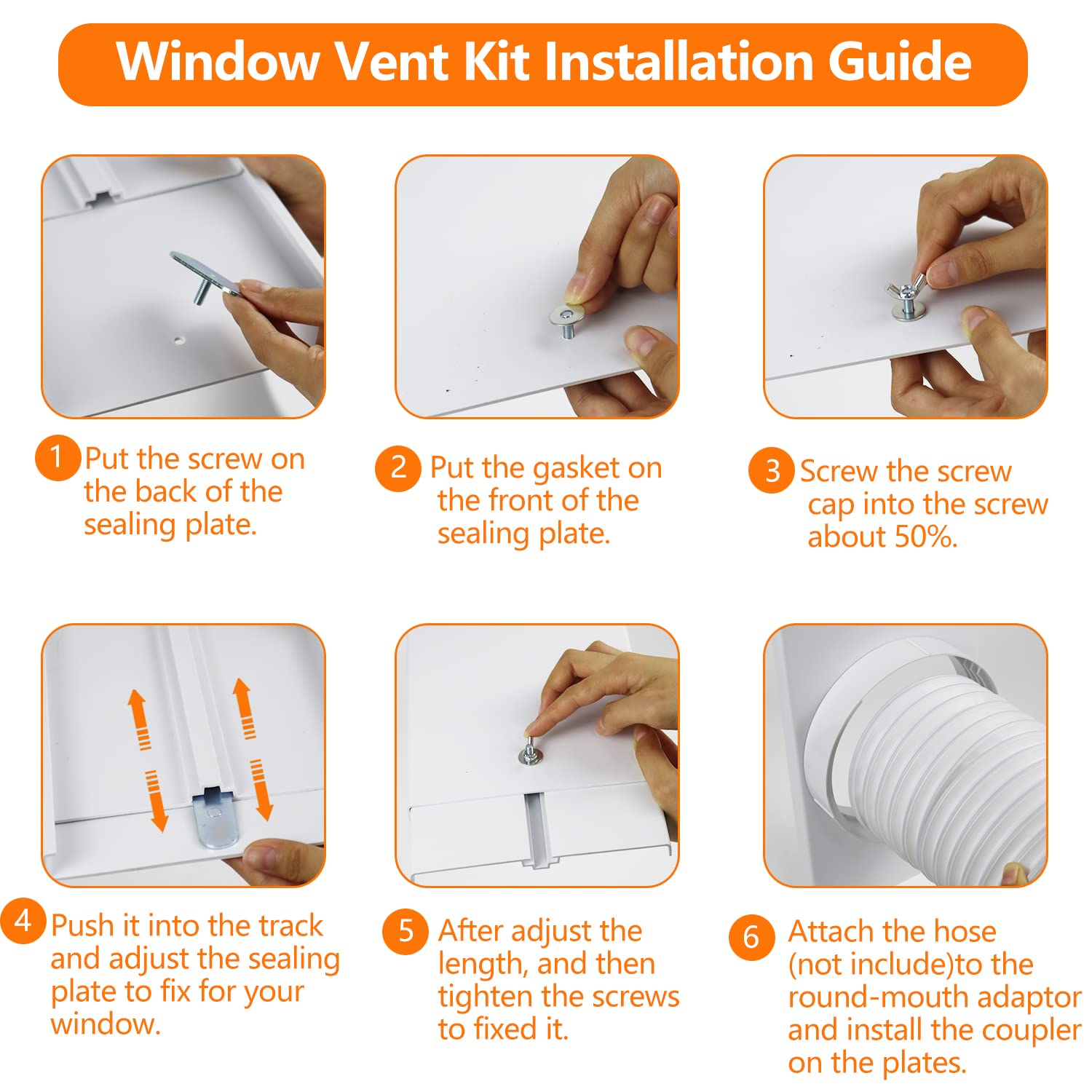 Window Vent Kit Installation Guide

1 Put the screw on the back of the sealing plate.

2 Put the gasket on the front of the sealing plate.

3 Screw the screw cap into the screw about 50%.

4 Push it into the track and adjust the sealing plate to fix for your window.

5 After adjust the length, and then tighten the screws to fixed it.

6 Attach the hose (not include)to the round-mouth adaptor and install the coupler on the plates.