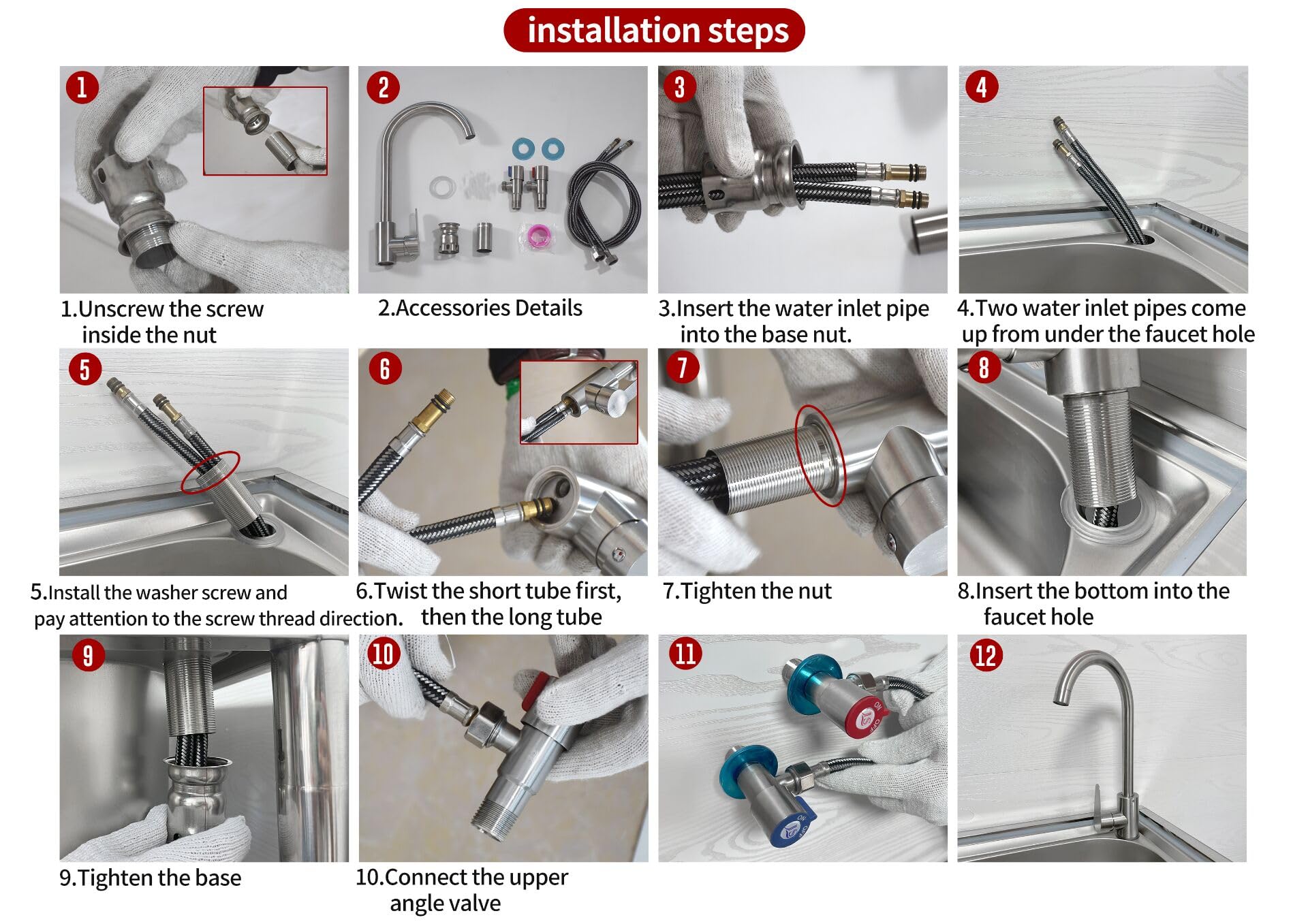 installation steps

1

1.Unscrew the screw inside the nut

2

2.Accessories Details

3

3.Insert the water inlet pipe into the base nut.

4

4.Two water inlet pipes come up from under the faucet hole

5

5.Install the washer screw and pay attention to the screw thread direction.

6

6.Twist the short tube first, then the long tube

7

7.Tighten the nut

8

8.Insert the bottom into the faucet hole

9

9.Tighten the base

10

10.Connect the upper angle valve

11

ON OFF

ON OFF

12