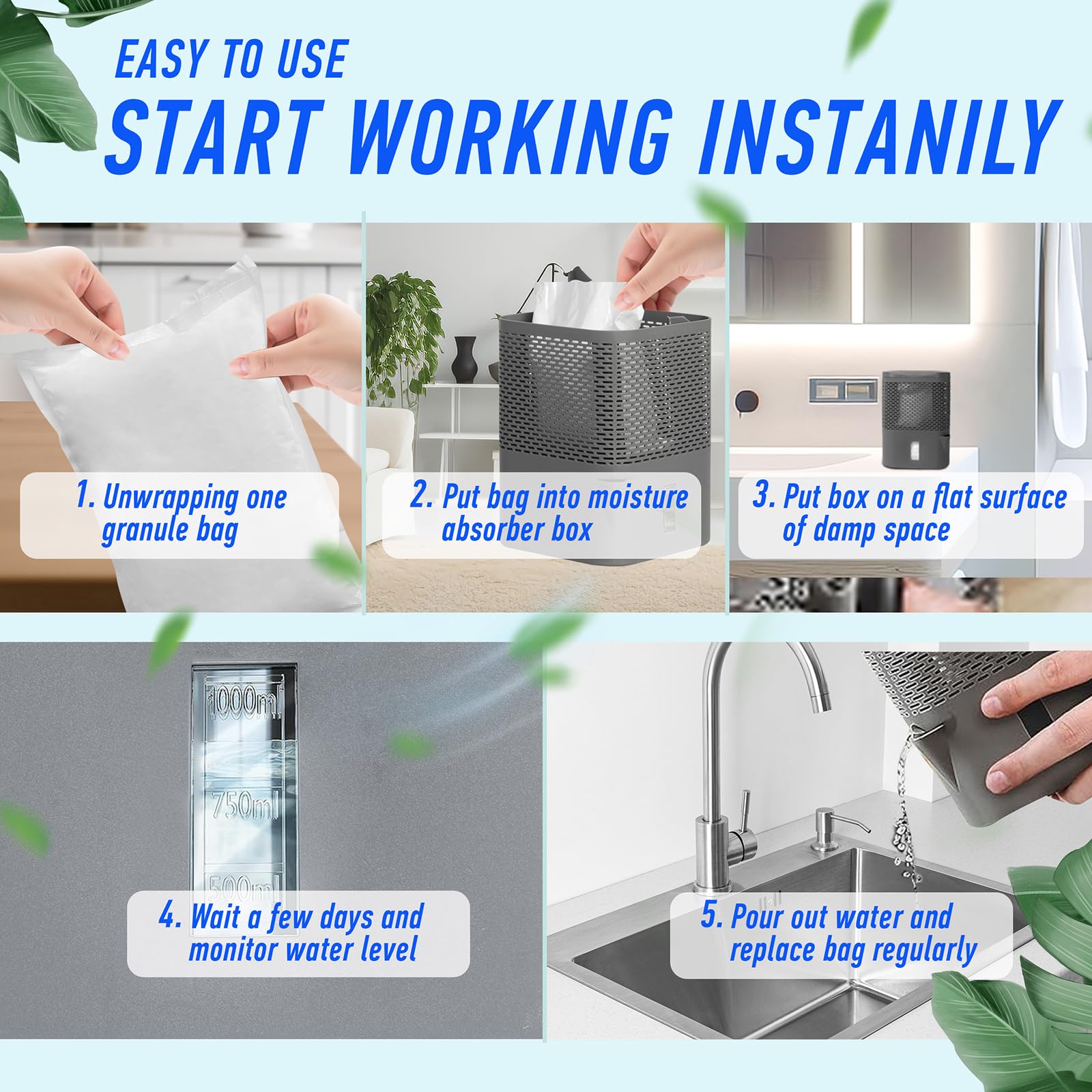 EASY TO USE
START WORKING INSTANILY

1. Unwrapping one granule bag

2. Put bag into moisture absorber box

3. Put box on a flat surface of damp space

1000ml
750ml
500ml

4. Wait a few days and monitor water level

5. Pour out water and replace bag regularly