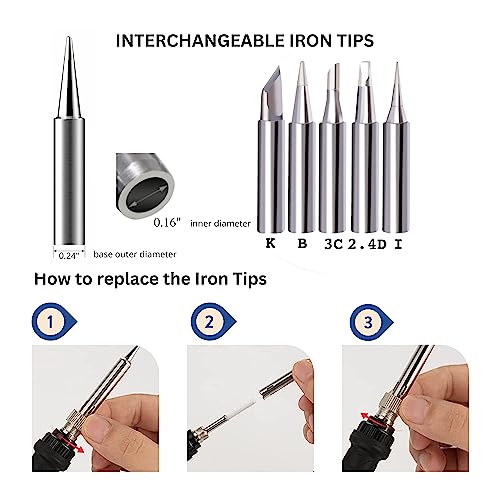 INTERCHANGEABLE IRON TIPS

0.16" inner diameter

0.24" base outer diameter

K B 3C 2.4D I

How to replace the Iron Tips

1

2

3