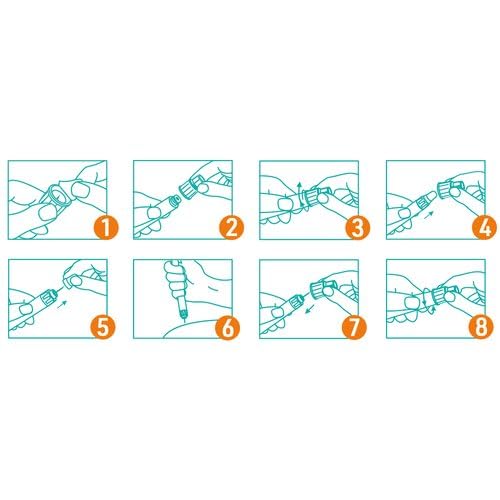 1
2
3
4
5
6
7
8