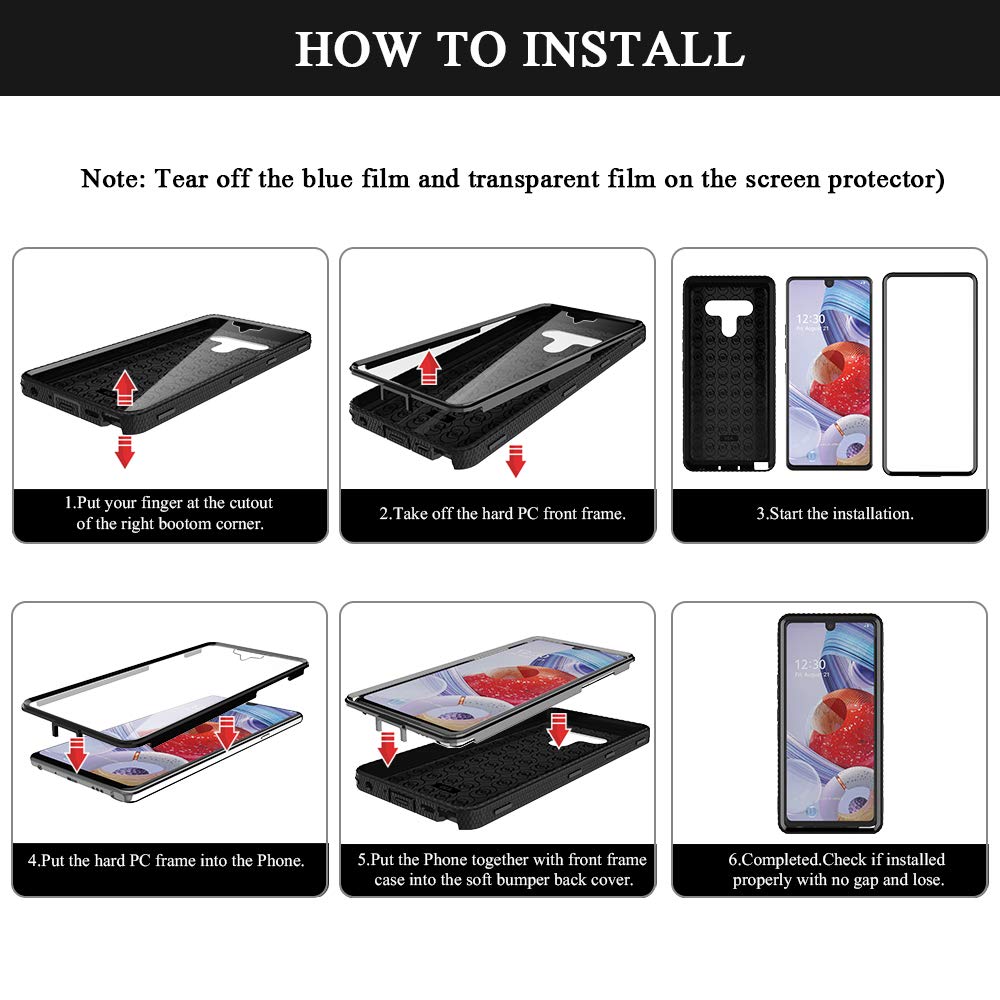 HOW TO INSTALL

Note: Tear off the blue film and transparent film on the screen protector)

1.Put your finger at the cutout of the right bootom corner.

2.Take off the hard PC front frame.

12:30

3.Start the installation.

4.Put the hard PC frame into the Phone.

5.Put the Phone together with front frame case into the soft bumper back cover.

12:30

6.Completed.Check if installed properly with no gap and lose.