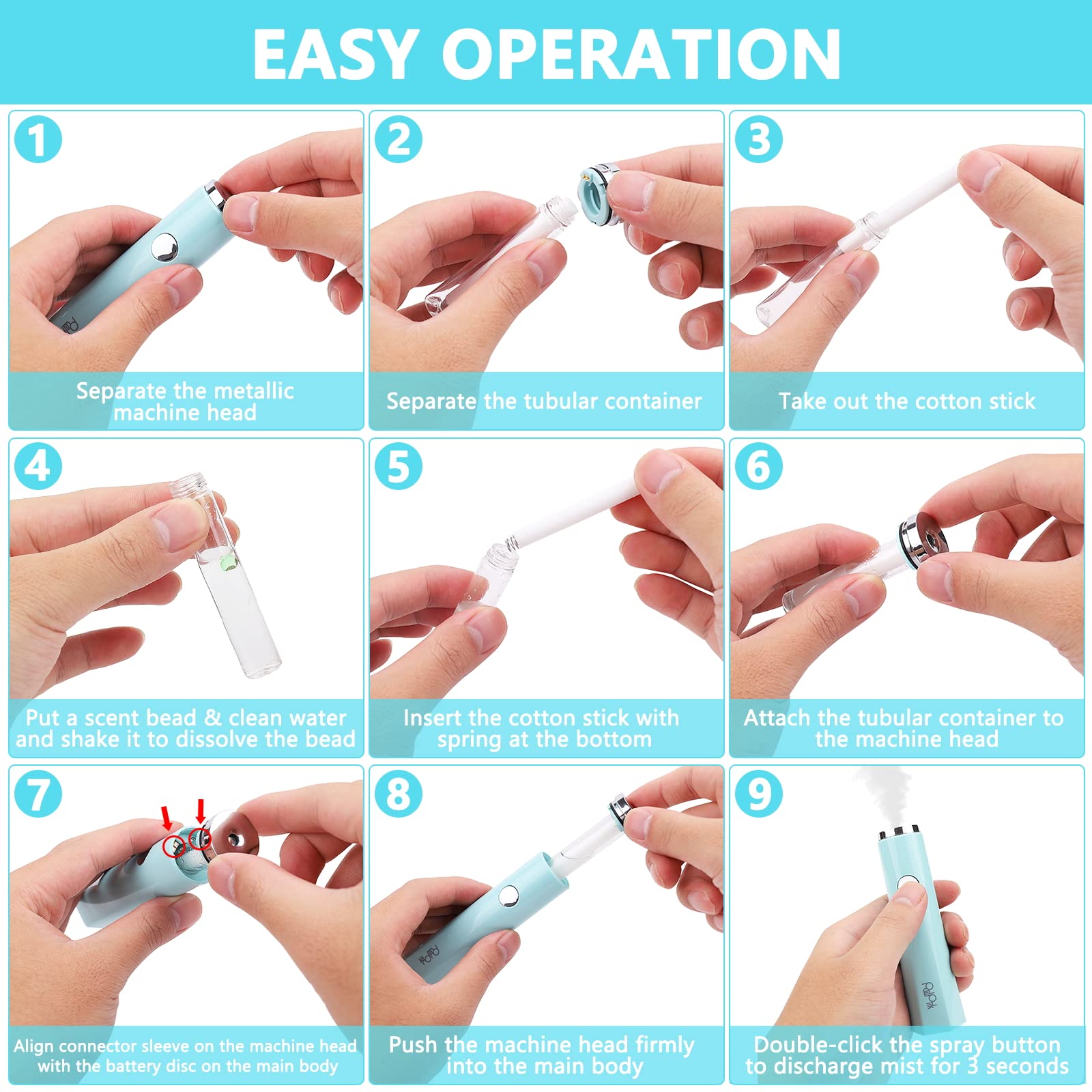 EASY OPERATION

1

Separate the metallic machine head

2

Separate the tubular container

3

Take out the cotton stick

4

Put a scent bead & clean water and shake it to dissolve the bead

5

Insert the cotton stick with spring at the bottom

6

Attach the tubular container to the machine head

7

Align connector sleeve on the machine head with the battery disc on the main body

8

Push the machine head firmly into the main body

9

Double-click the spray button to discharge mist for 3 seconds