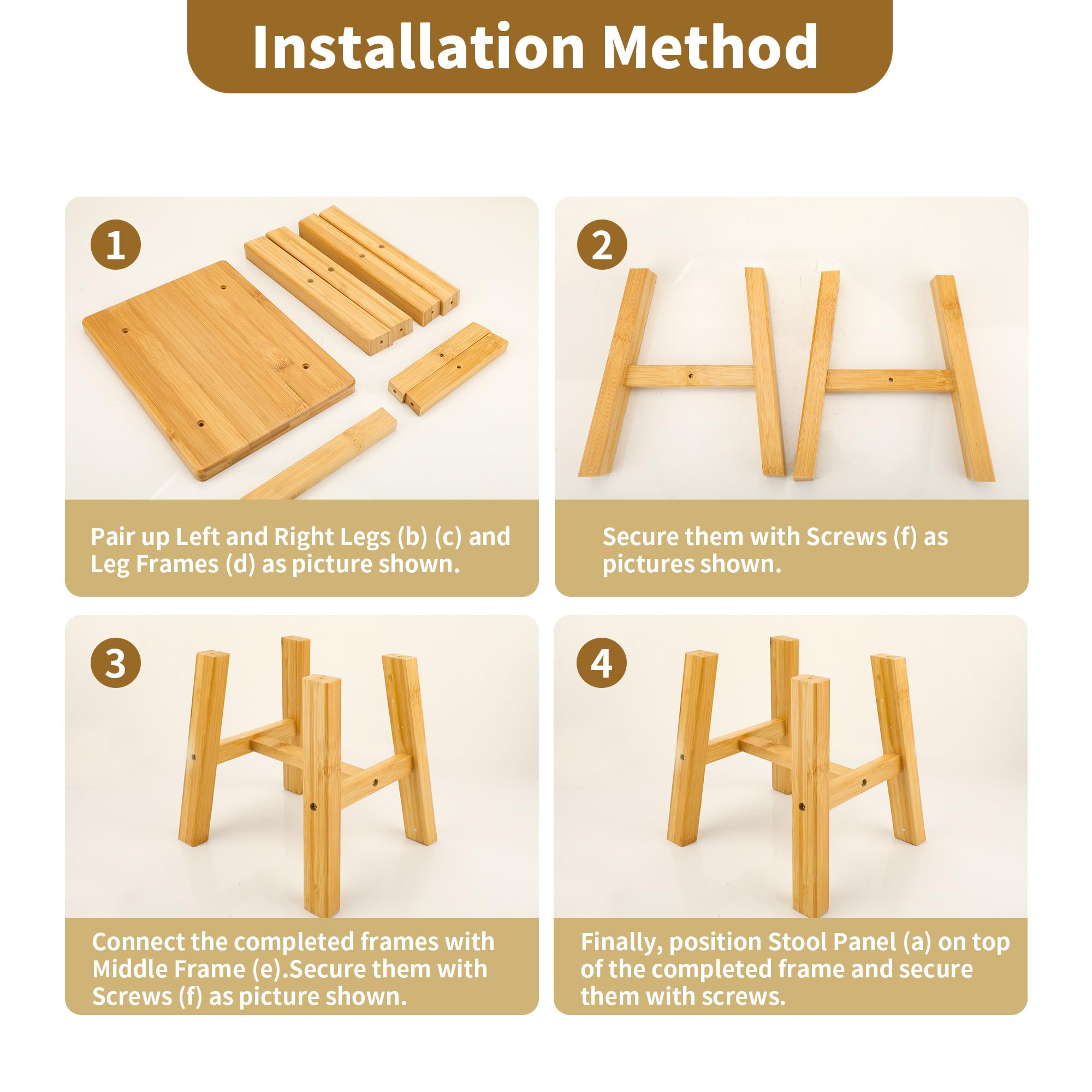 Installation Method

1

Pair up Left and Right Legs (b) (c) and Leg Frames (d) as picture shown.

2

Secure them with Screws (f) as pictures shown.

3

Connect the completed frames with Middle Frame (e).Secure them with Screws (f) as picture shown.

4

Finally, position Stool Panel (a) on top of the completed frame and secure them with screws.